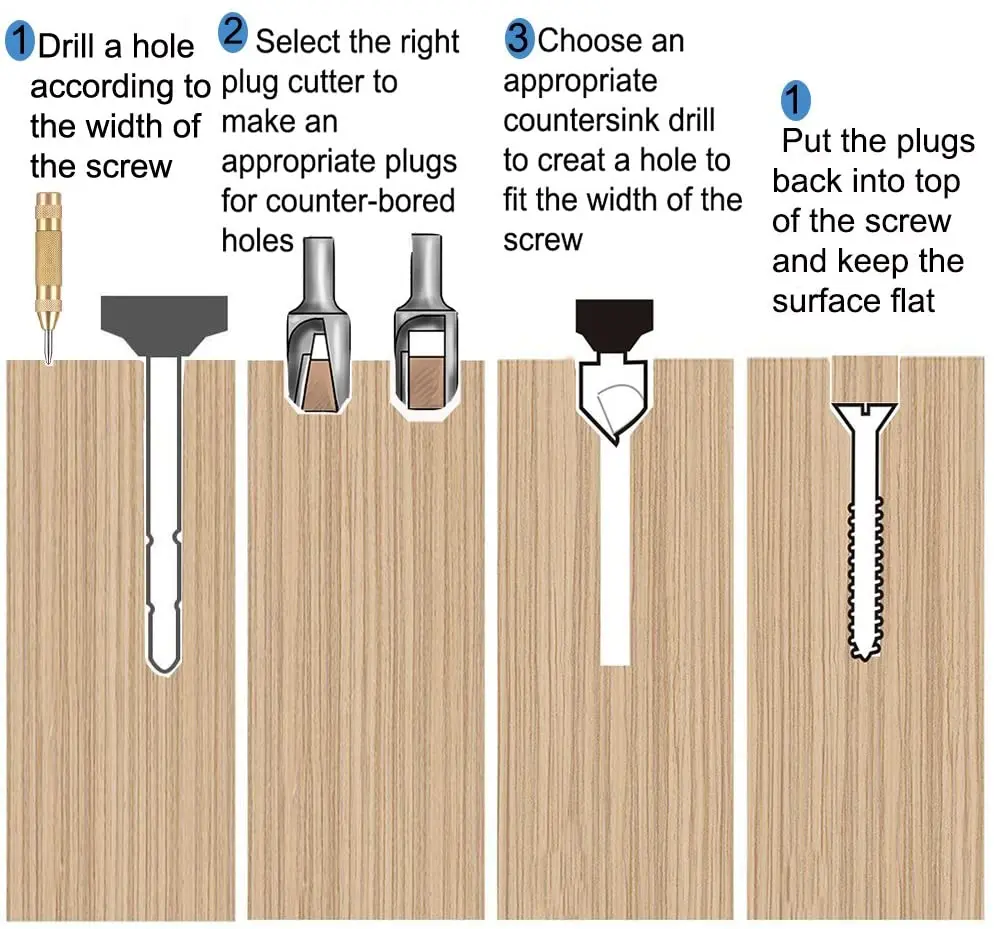 1 Drill a hole according to the width of the screw

2 Select the right plug cutter to make an appropriate plugs for counter-bored holes

3 Choose an appropriate countersink drill to creat a hole to fit the width of the screw

1 Put the plugs back into top of the screw and keep the surface flat