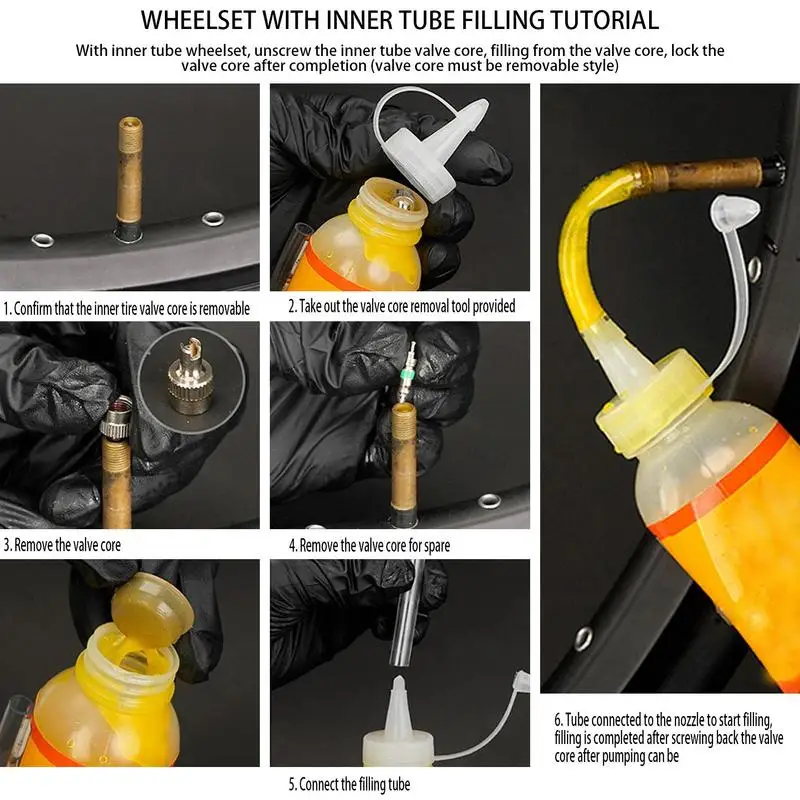 WHEELSET WITH INNER TUBE FILLING TUTORIAL

With inner tube wheelset, unscrew the inner tube valve core, filling from the valve core, lock the valve core after completion (valve core must be removable style)

1. Confirm that the inner tire valve core is removable

2. Take out the valve core removal tool provided

3. Remove the valve core

4. Remove the valve core for spare

5. Connect the filling tube

6. Tube connected to the nozzle to start filling, filling is completed after screwing back the valve core after pumping can be