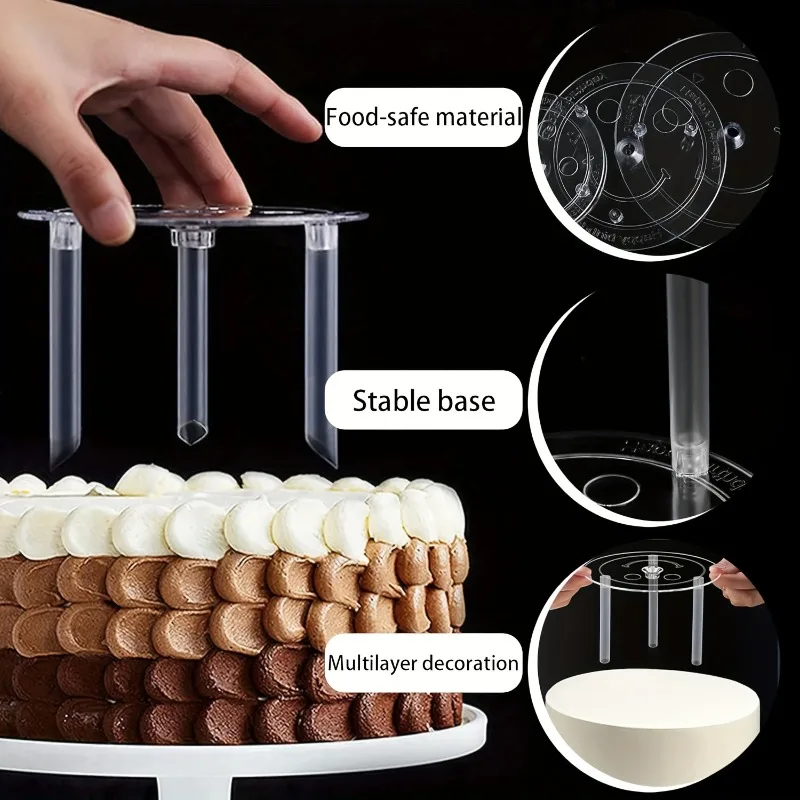 Food-safe material

Stable base

Multilayer decoration