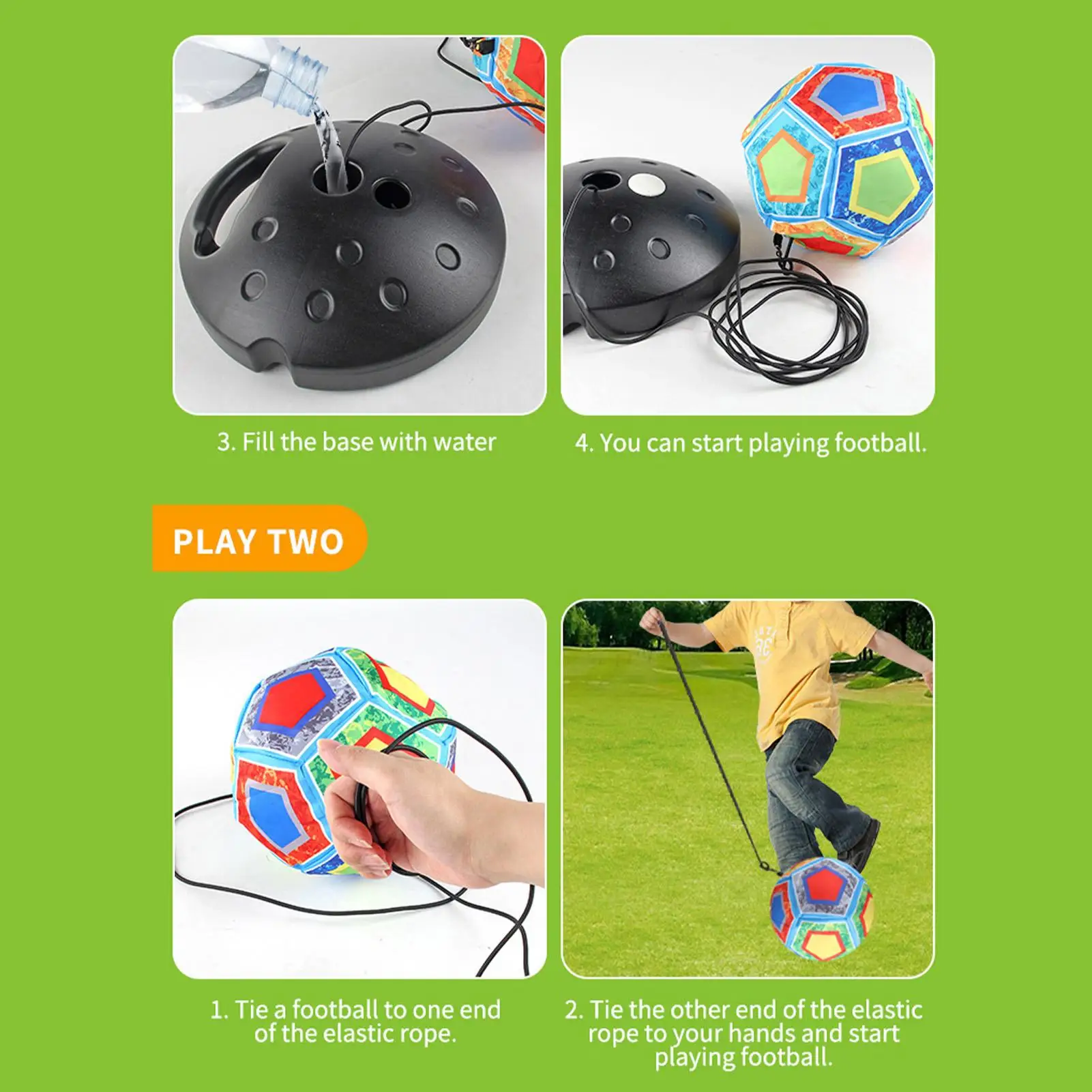 3. Fill the base with water

4. You can start playing football.

PLAY TWO

1. Tie a football to one end of the elastic rope.

2. Tie the other end of the elastic rope to your hands and start playing football.