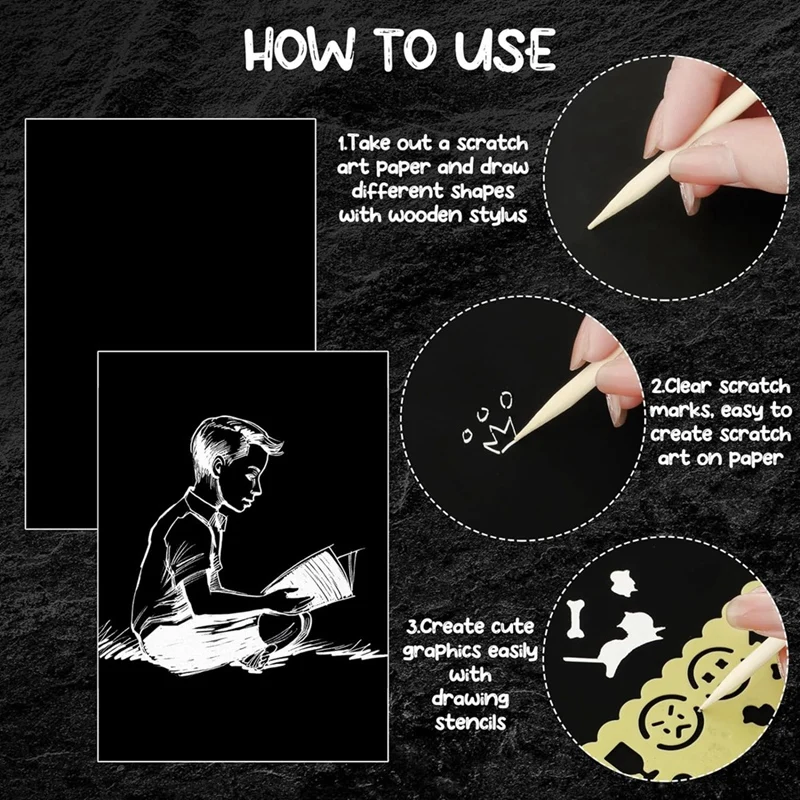 HOW TO USE

1.Take out a scratch art paper and draw different shapes with wooden stylus

2.Clear scratch marks, easy to create scratch art on paper

3.Create cute graphics easily with drawing stencils