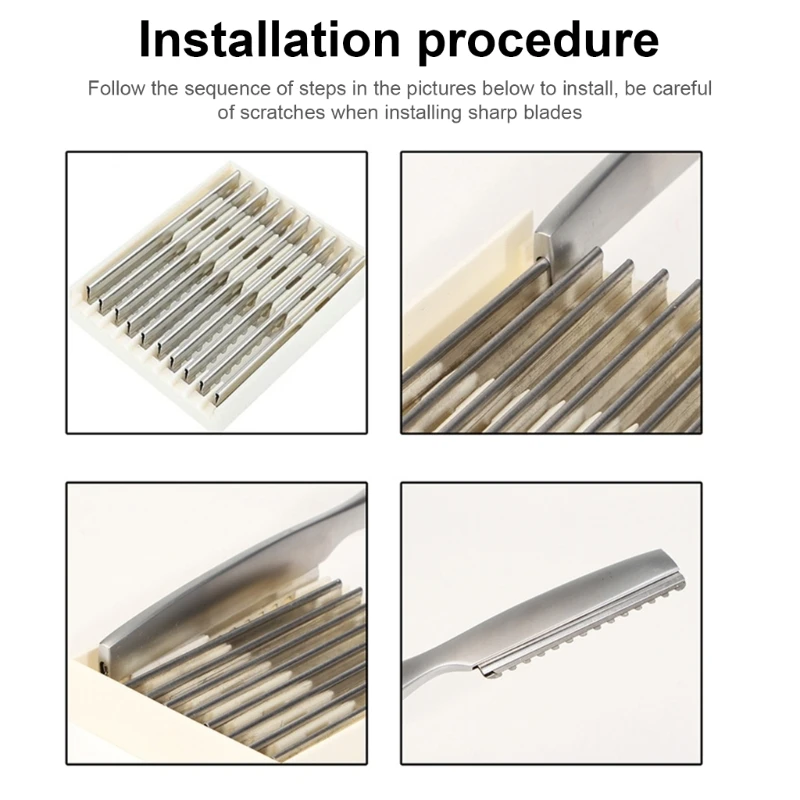 Installation procedure

Follow the sequence of steps in the pictures below to install, be careful of scratches when installing sharp blades