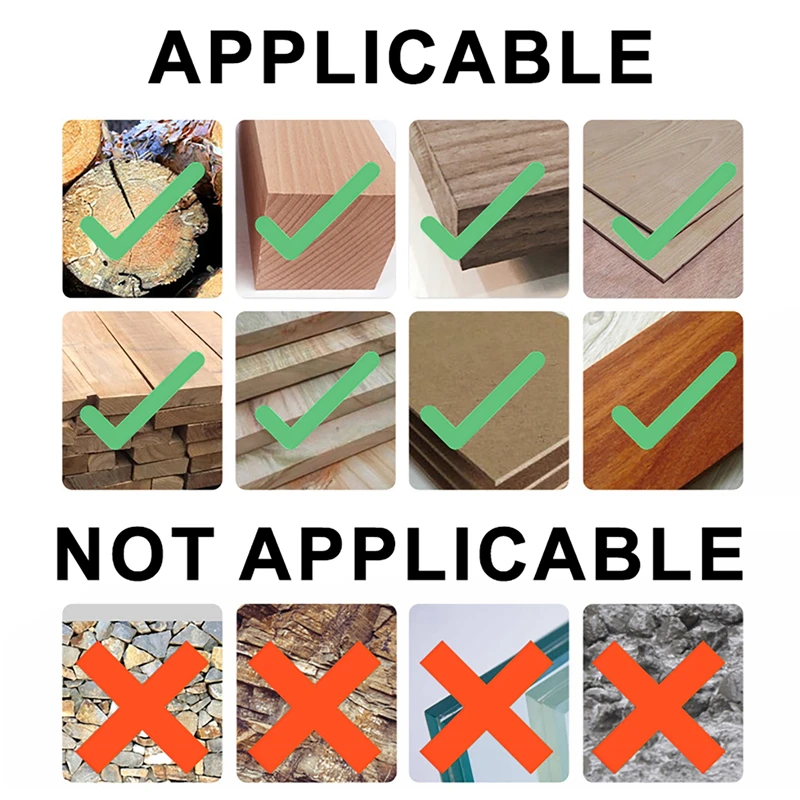 APPLICABLE

NOT APPLICABLE