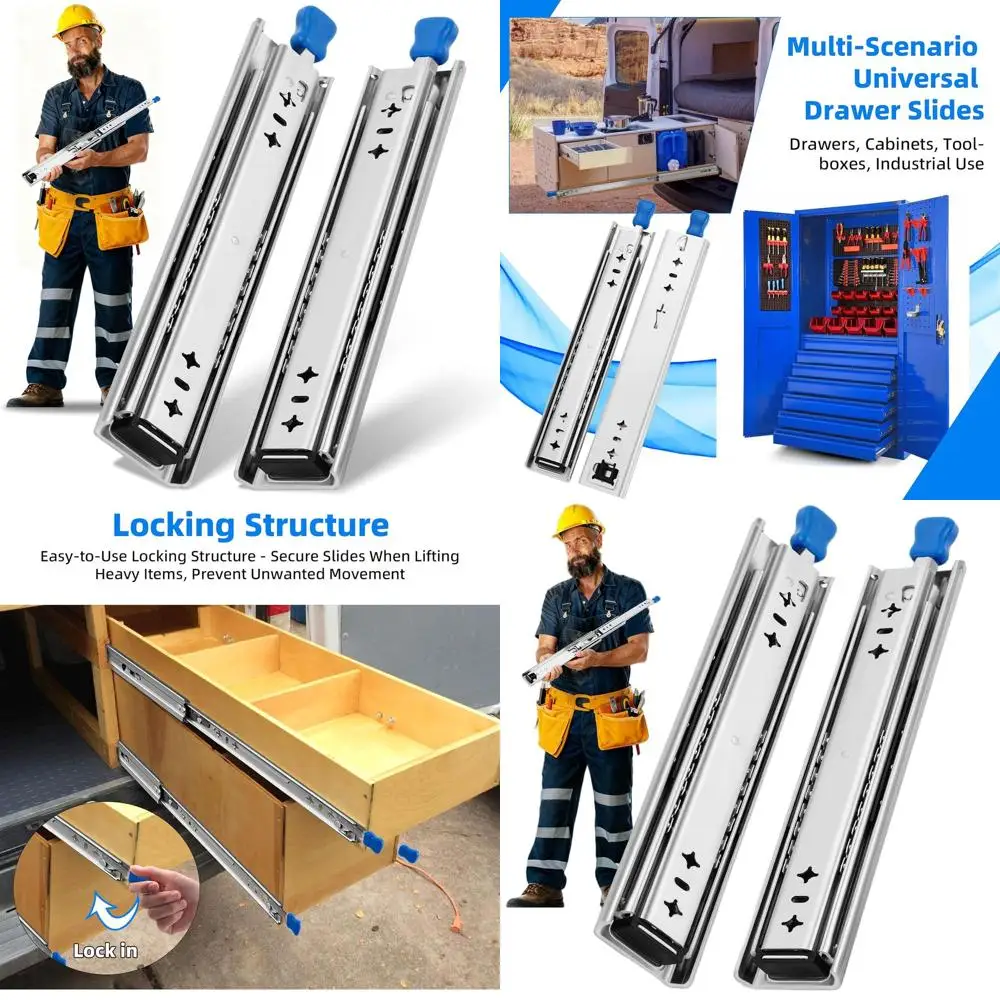 Multi-Scenario Universal Drawer Slides

Drawers, Cabinets, Toolboxes, Industrial Use

Locking Structure

Easy-to-Use Locking Structure - Secure Slides When Lifting Heavy Items, Prevent Unwanted Movement

Lock in