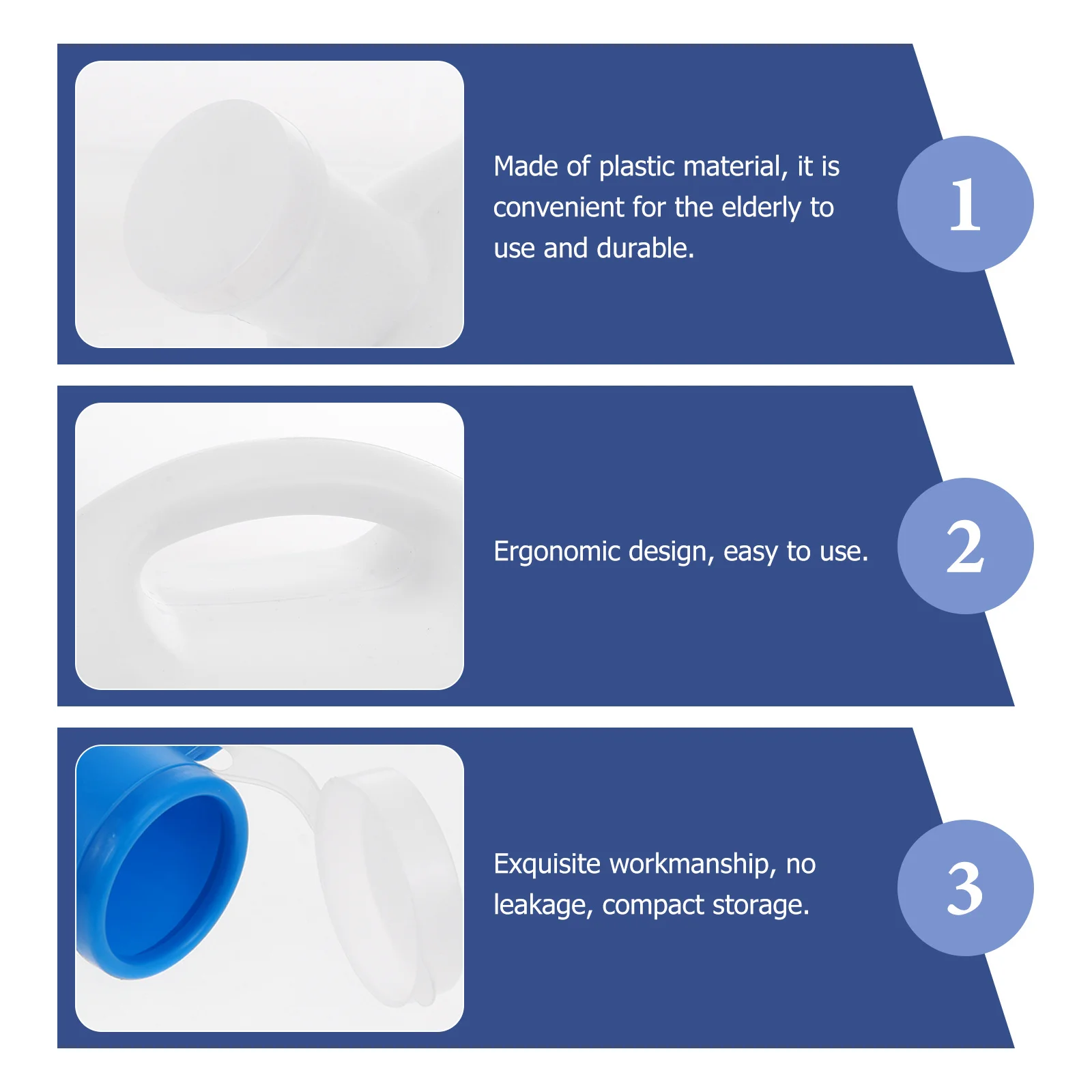 Made of plastic material, it is convenient for the elderly to use and durable.

1

Ergonomic design, easy to use.

2

Exquisite workmanship, no leakage, compact storage.

3