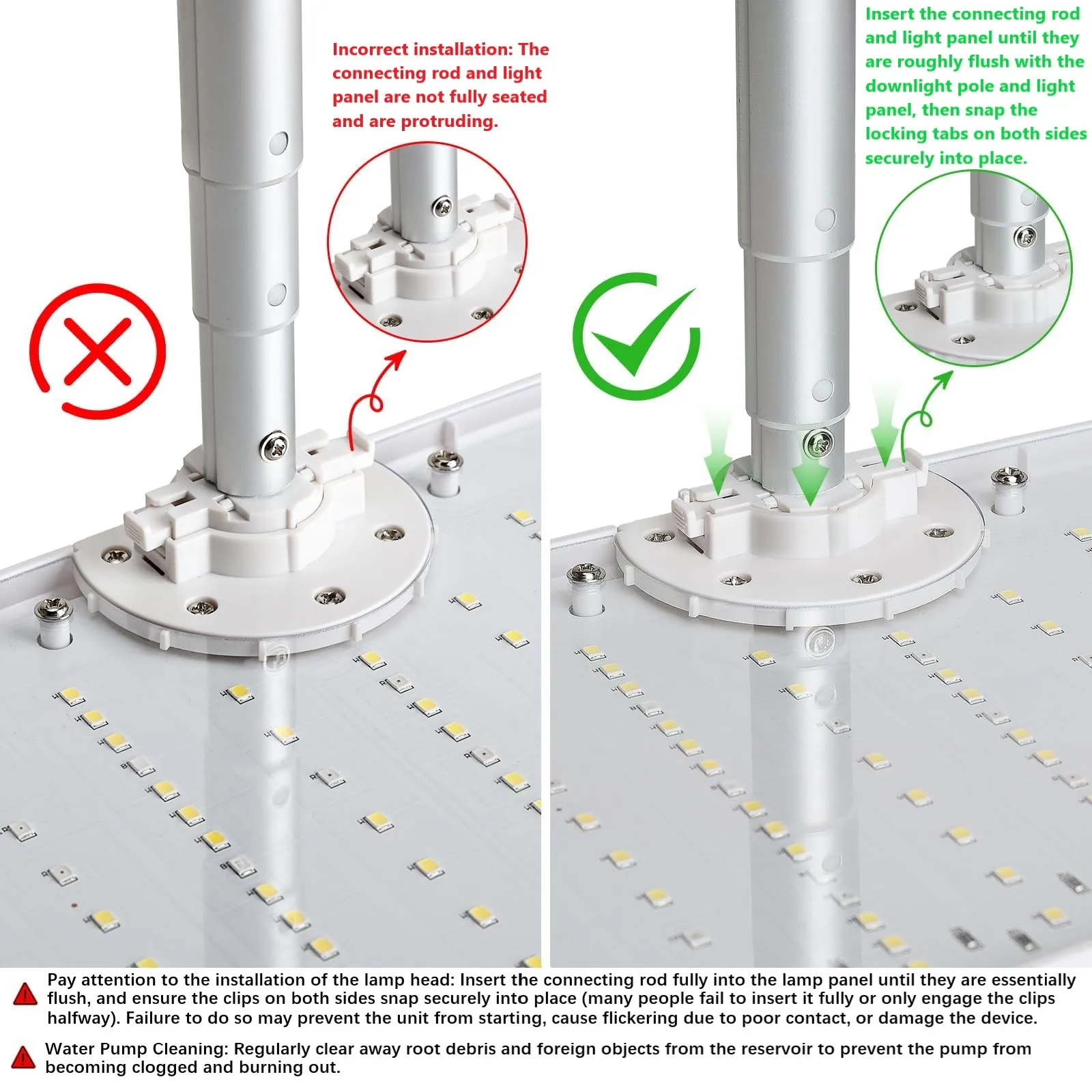 Incorrect installation: The connecting rod and light panel are not fully seated and are protruding.

Insert the connecting rod and light panel until they are roughly flush with the downlight pole and light panel, then snap the locking tabs on both sides securely into place.

Pay attention to the installation of the lamp head: Insert the connecting rod fully into the lamp panel until they are essentially flush, and ensure the clips on both sides snap securely into place (many people fail to insert it fully or only engage the clips halfway). Failure to do so may prevent the unit from starting, cause flickering due to poor contact, or damage the device.

Water Pump Cleaning: Regularly clear away root debris and foreign objects from the reservoir to prevent the pump from becoming clogged and burning out.