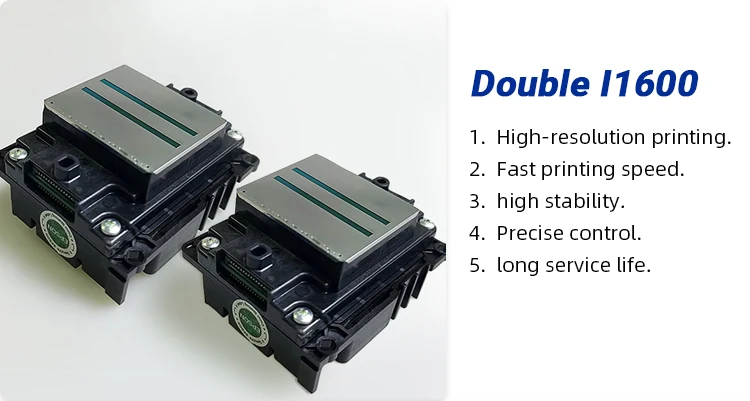 Double I1600

1. High-resolution printing.
2. Fast printing speed.
3. high stability.
4. Precise control.
5. long service life.