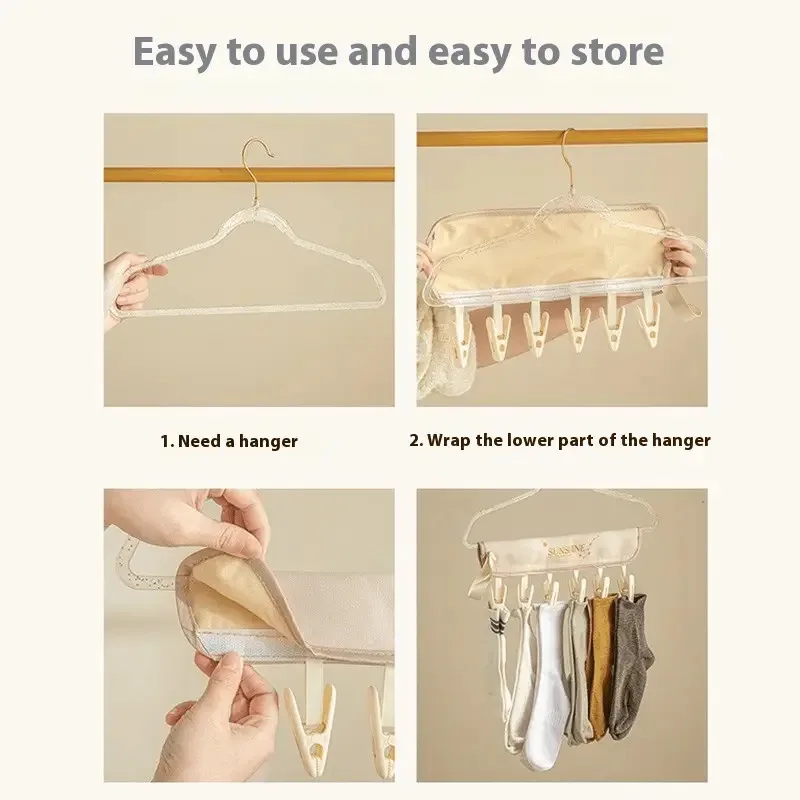 Easy to use and easy to store

1. Need a hanger

2. Wrap the lower part of the hanger

SUNSHINE