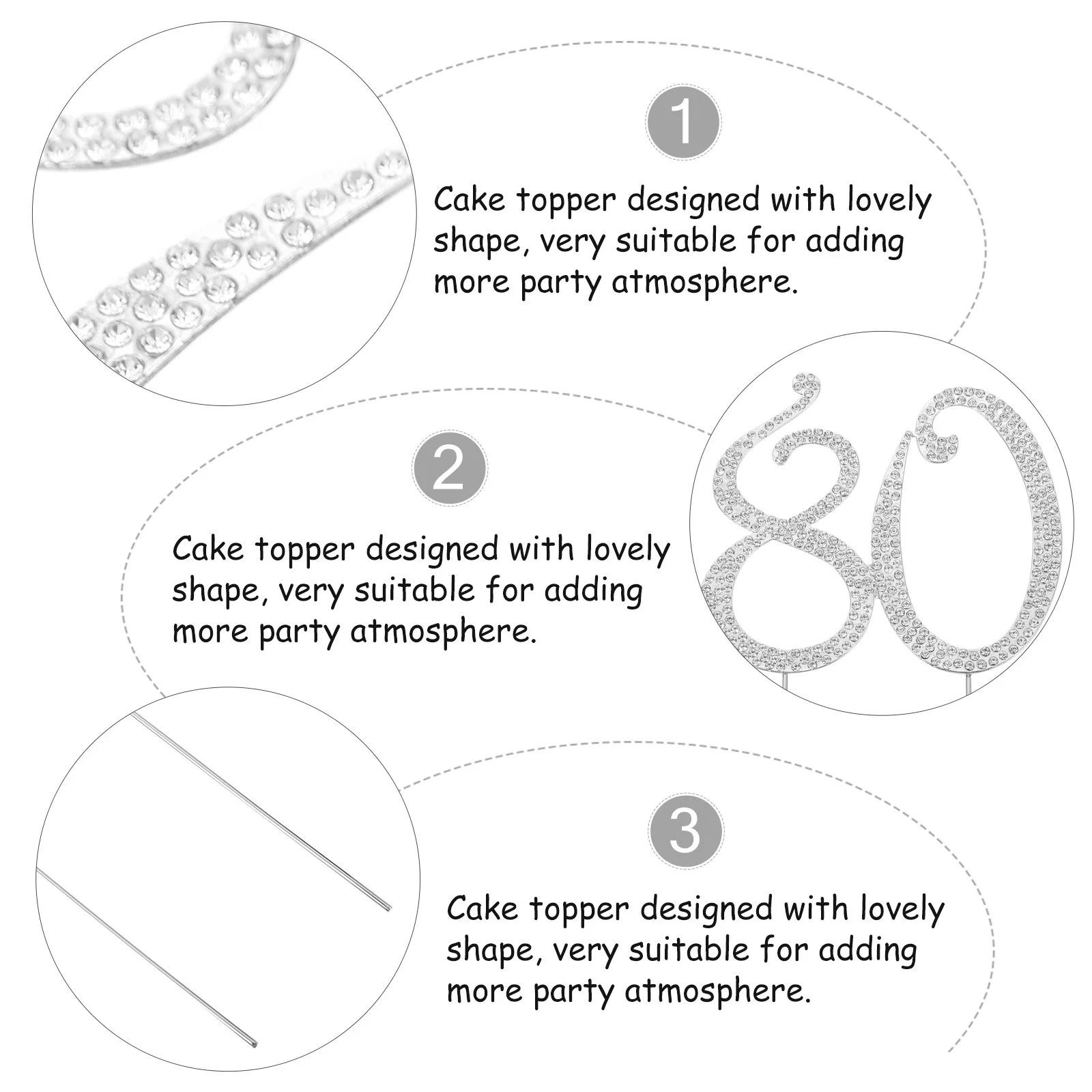 1

Cake topper designed with lovely shape, very suitable for adding more party atmosphere.

2

Cake topper designed with lovely shape, very suitable for adding more party atmosphere.

80

3

Cake topper designed with lovely shape, very suitable for adding more party atmosphere.