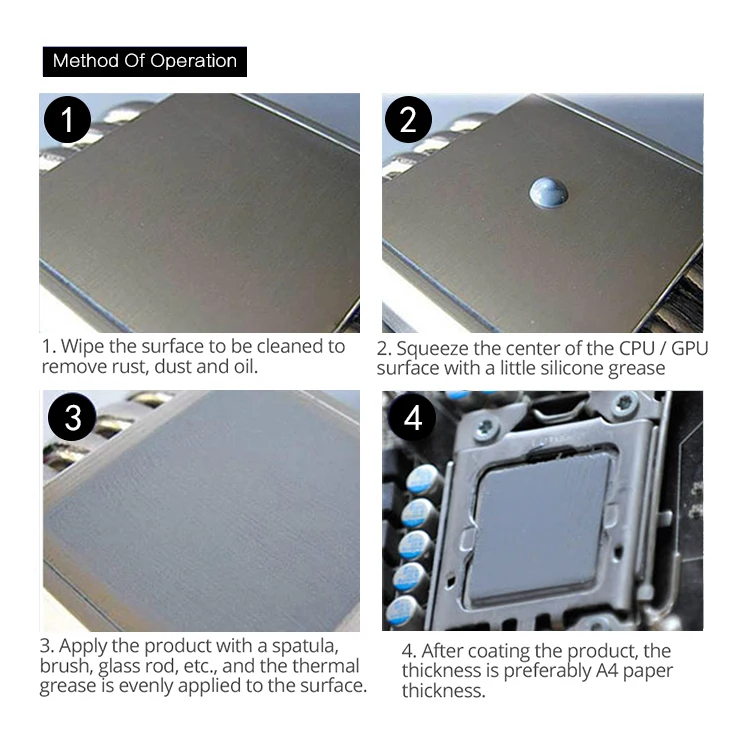 Method Of Operation

1

1. Wipe the surface to be cleaned to remove rust, dust and oil.

2

2. Squeeze the center of the CPU / GPU surface with a little silicone grease

3

3. Apply the product with a spatula, brush, glass rod, etc., and the thermal grease is evenly applied to the surface.

4

4. After coating the product, the thickness is preferably A4 paper thickness.