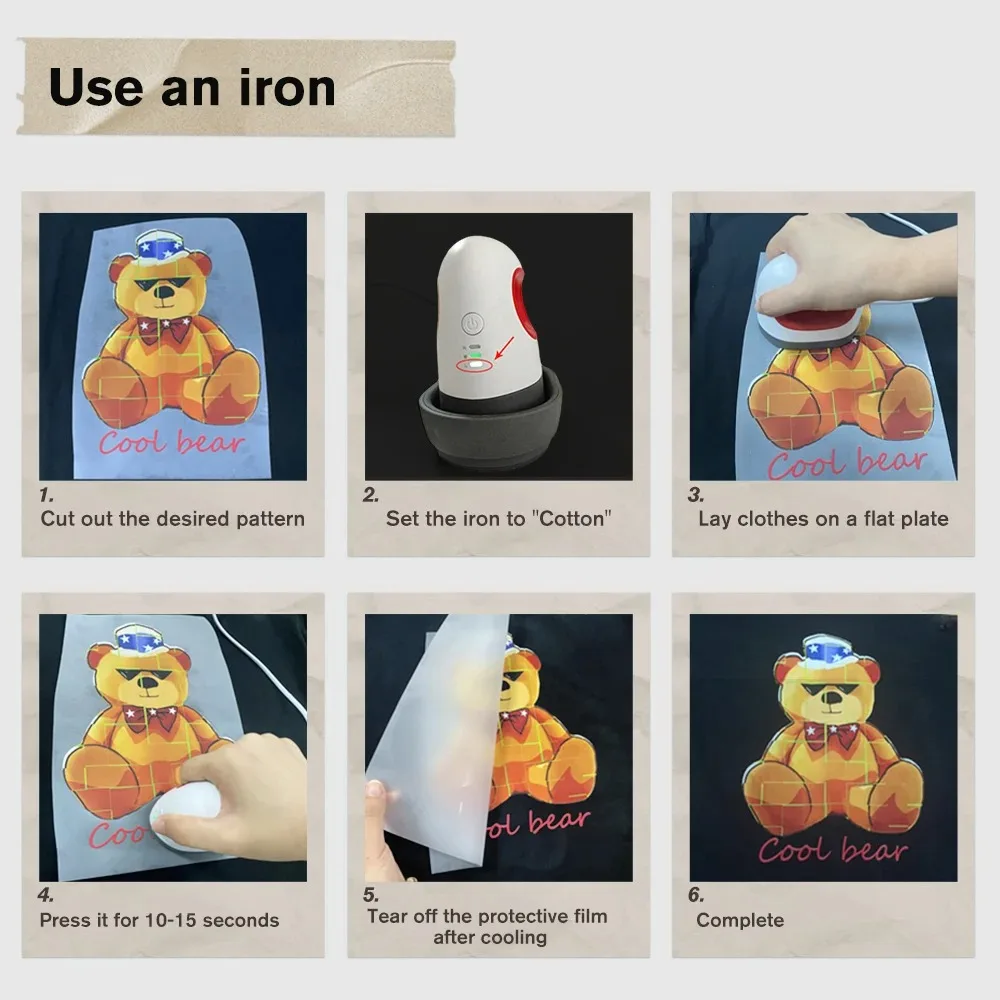 Use an iron

Cool bear

1.
Cut out the desired pattern

2.
Set the iron to "Cotton"

Cool bear

3.
Lay clothes on a flat plate

Coo

4.
Press it for 10-15 seconds

ol bear

5.
Tear off the protective film after cooling

Cool bear

6.
Complete