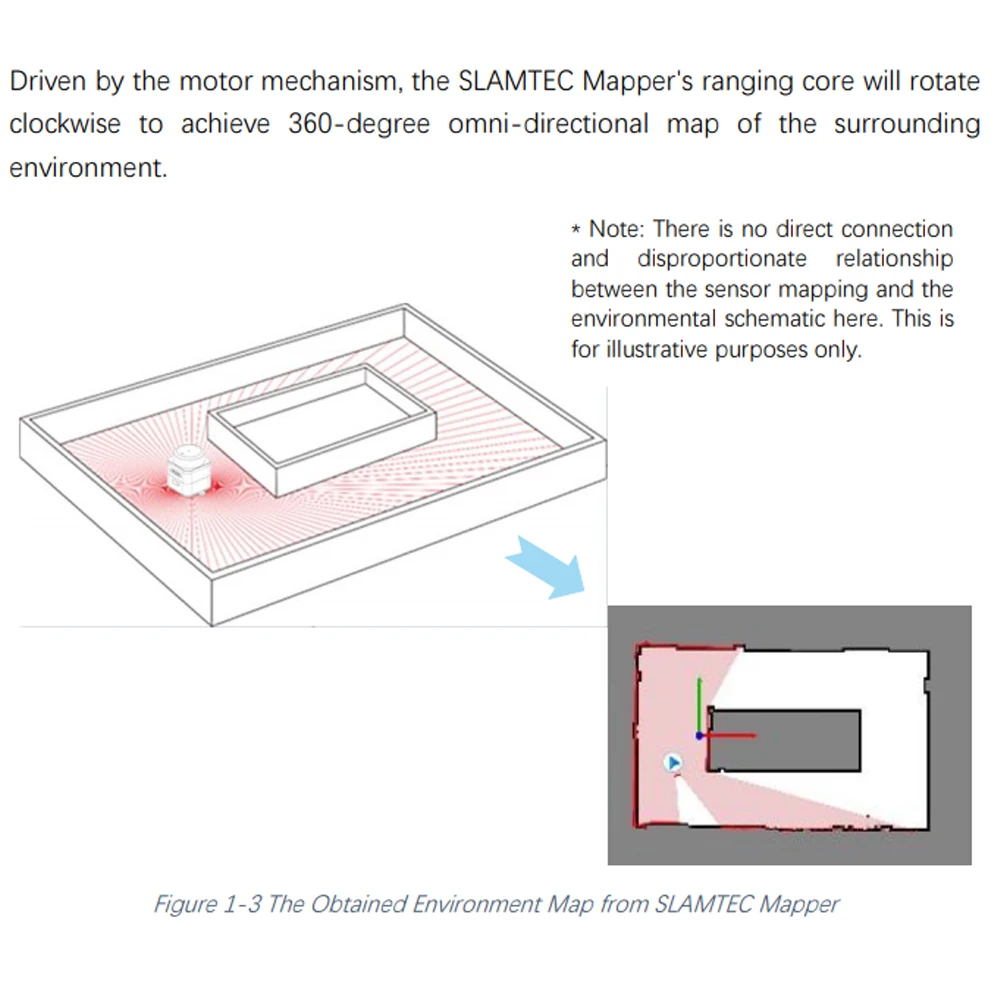 Driven by the motor mechanism, the SLAMTEC Mapper's ranging core will rotate clockwise to achieve 360-degree omni-directional map of the surrounding environment.

* Note: There is no direct connection and disproportionate relationship between the sensor mapping and the environmental schematic here. This is for illustrative purposes only.

Figure 1-3 The Obtained Environment Map from SLAMTEC Mapper