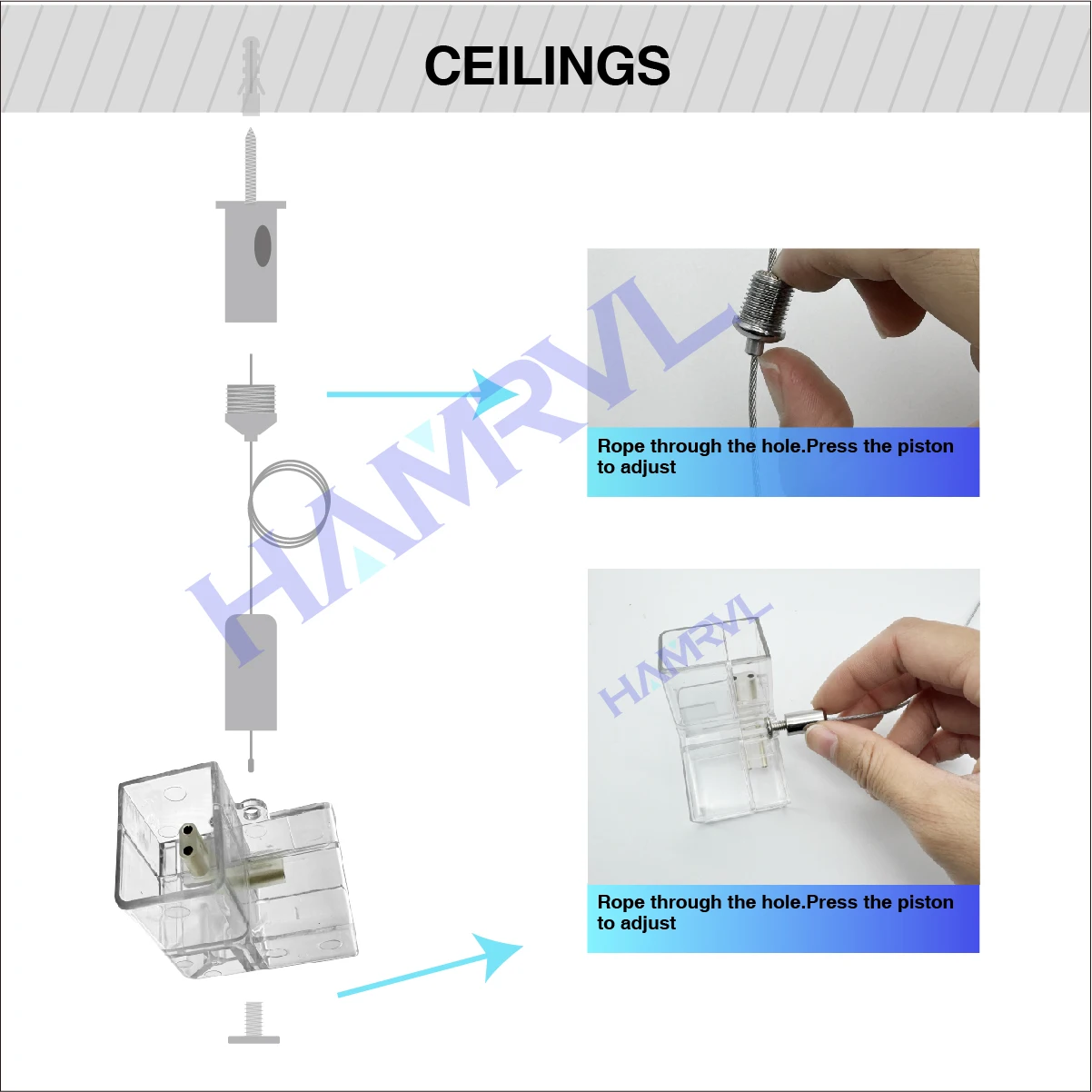 CEILINGS

HAMRVL

Rope through the hole.Press the piston to adjust

HAMRVL

Rope through the hole.Press the piston to adjust