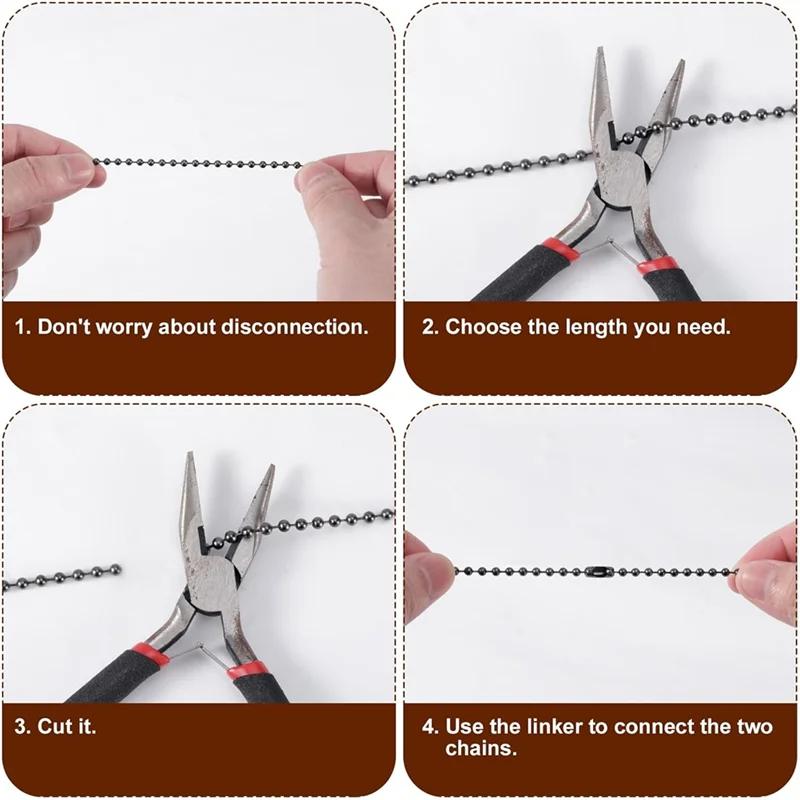 1. Don't worry about disconnection.

2. Choose the length you need.

3. Cut it.

4. Use the linker to connect the two chains.