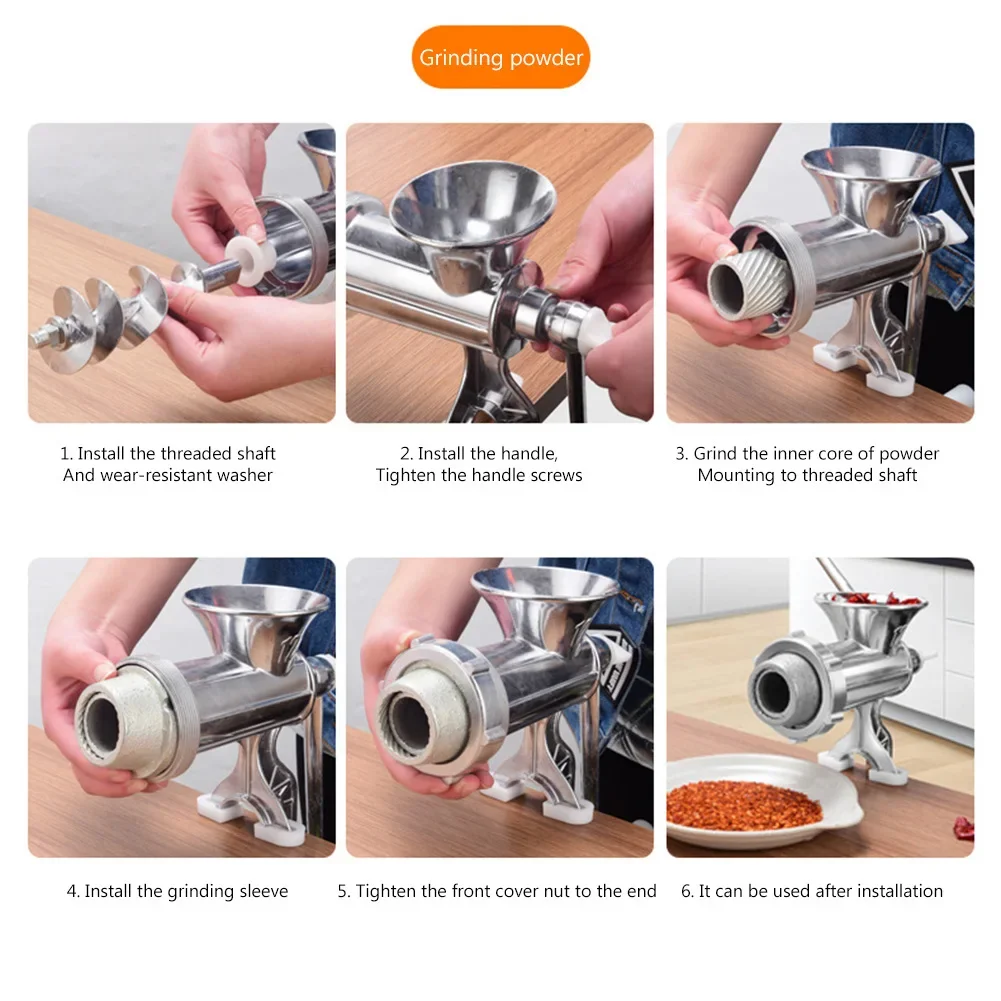 Grinding powder

1. Install the threaded shaft
And wear-resistant washer

2. Install the handle,
Tighten the handle screws

3. Grind the inner core of powder
Mounting to threaded shaft

4. Install the grinding sleeve

5. Tighten the front cover nut to the end

6. It can be used after installation