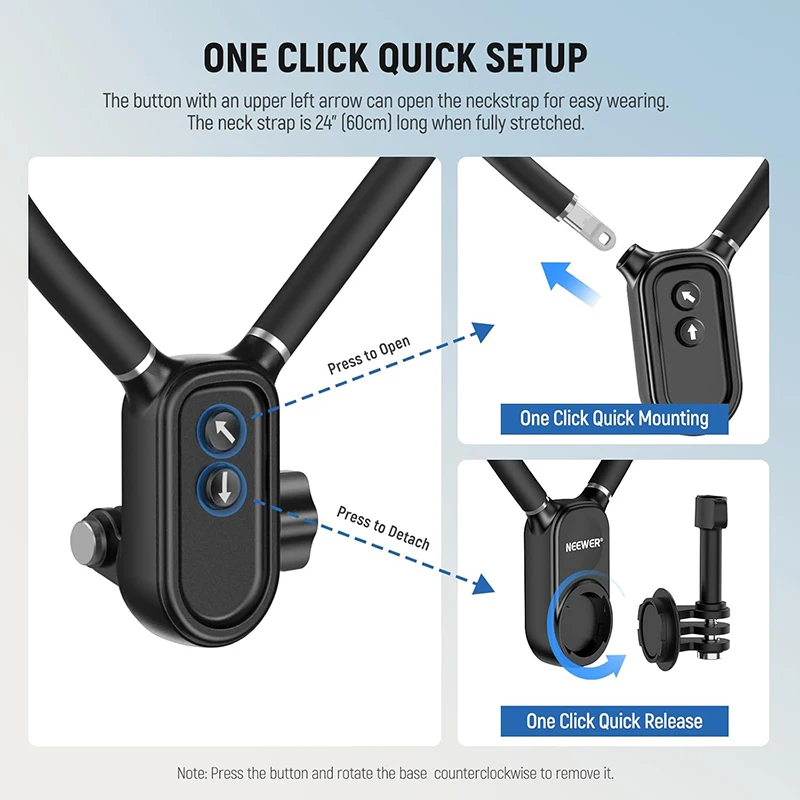 ONE CLICK QUICK SETUP

The button with an upper left arrow can open the neckstrap for easy wearing. The neck strap is 24" (60cm) long when fully stretched.

Press to Open

Press to Detach

One Click Quick Mounting

NEEWER®

One Click Quick Release

Note: Press the button and rotate the base counterclockwise to remove it.