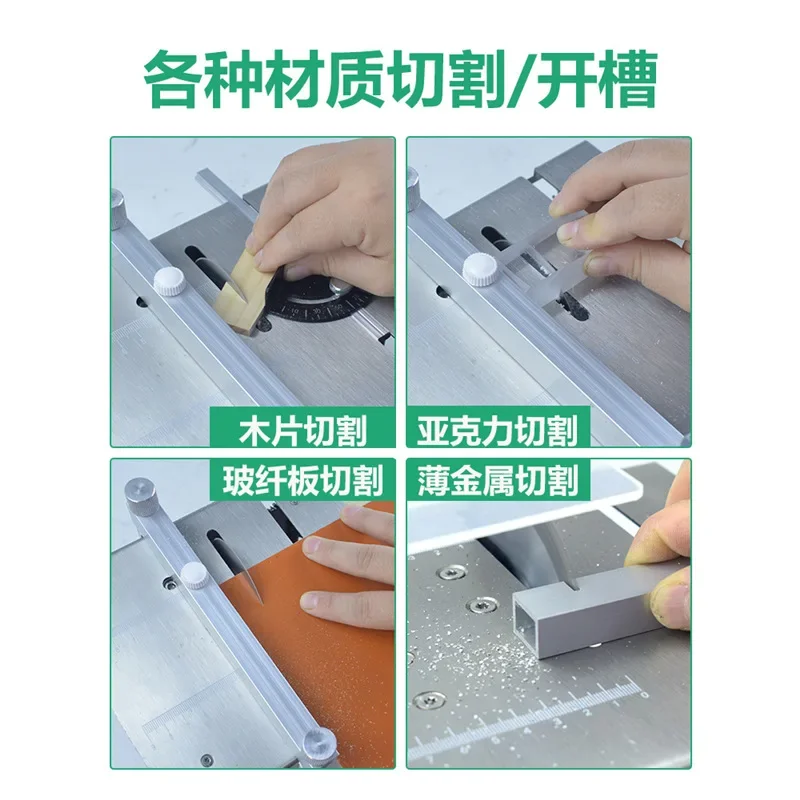 各种材质切割/开槽

木片切割

亚克力切割

玻纤板切割

薄金属切割