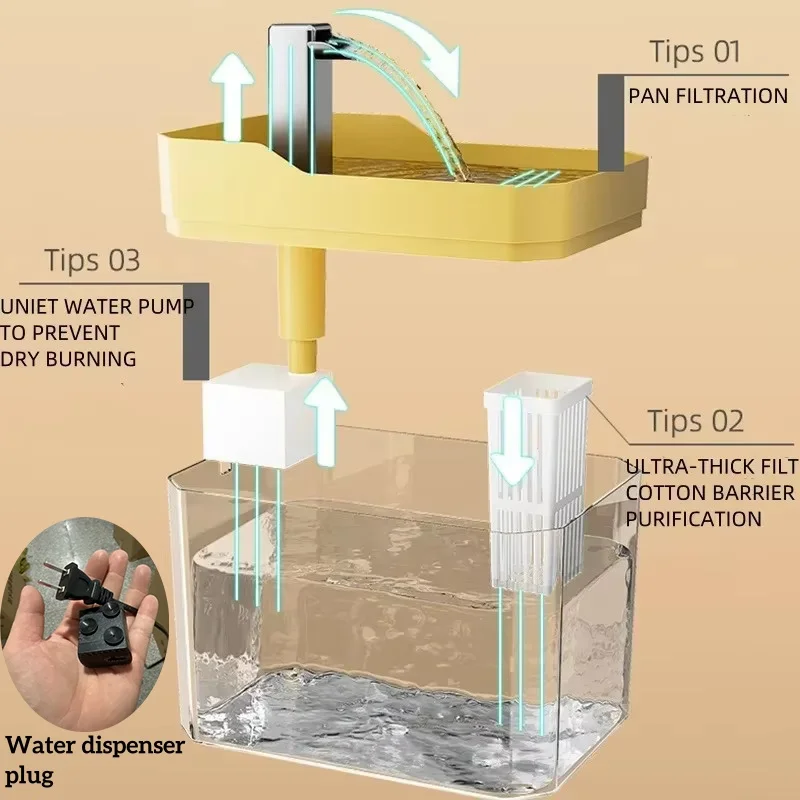 Tips 01
PAN FILTRATION

Tips 03
UNIET WATER PUMP TO PREVENT DRY BURNING

Tips 02
ULTRA-THICK FILT COTTON BARRIER PURIFICATION

Water dispenser plug