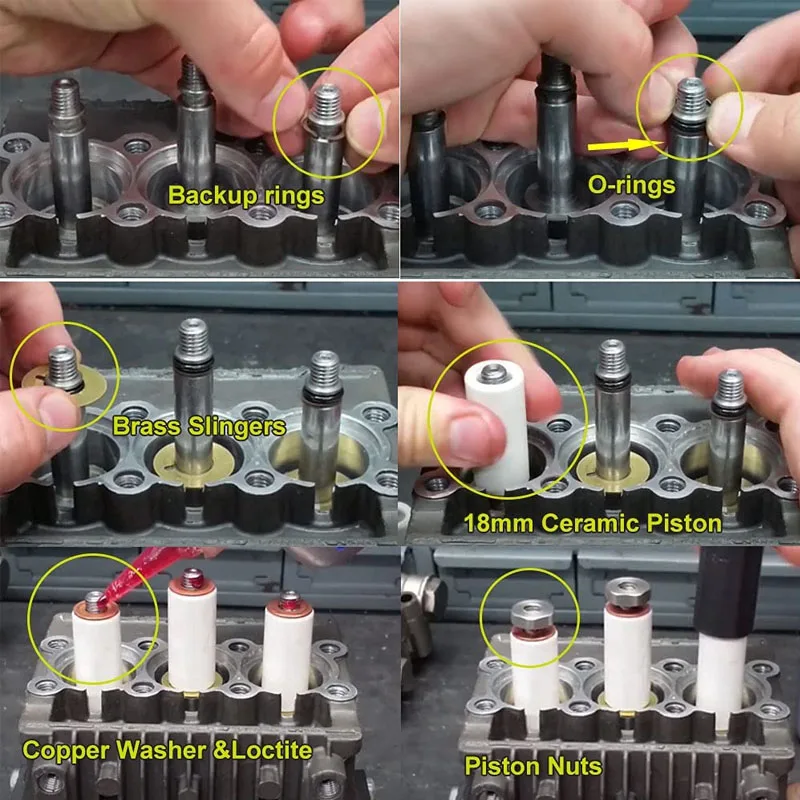 Backup rings

O-rings

Brass Slingers

18mm Ceramic Piston

Copper Washer &Loctite

Piston Nuts