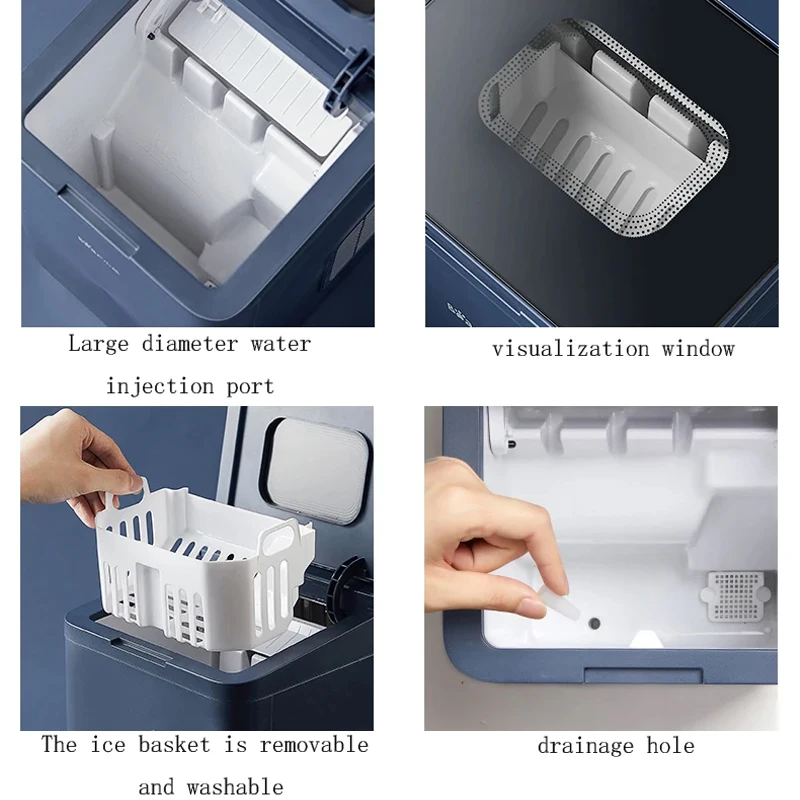 Large diameter water injection port

visualization window

The ice basket is removable and washable

drainage hole