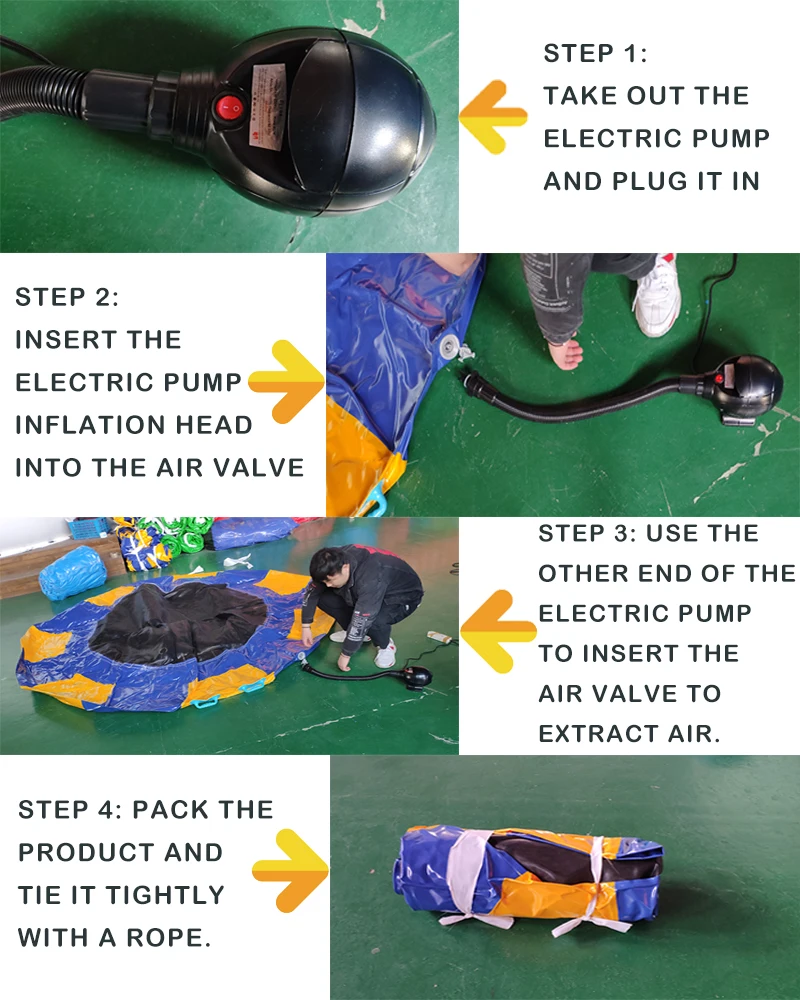 STEP 1:
TAKE OUT THE ELECTRIC PUMP AND PLUG IT IN

STEP 2:
INSERT THE ELECTRIC PUMP INFLATION HEAD INTO THE AIR VALVE

STEP 3: USE THE OTHER END OF THE ELECTRIC PUMP TO INSERT THE AIR VALVE TO EXTRACT AIR.

STEP 4: PACK THE PRODUCT AND TIE IT TIGHTLY WITH A ROPE.