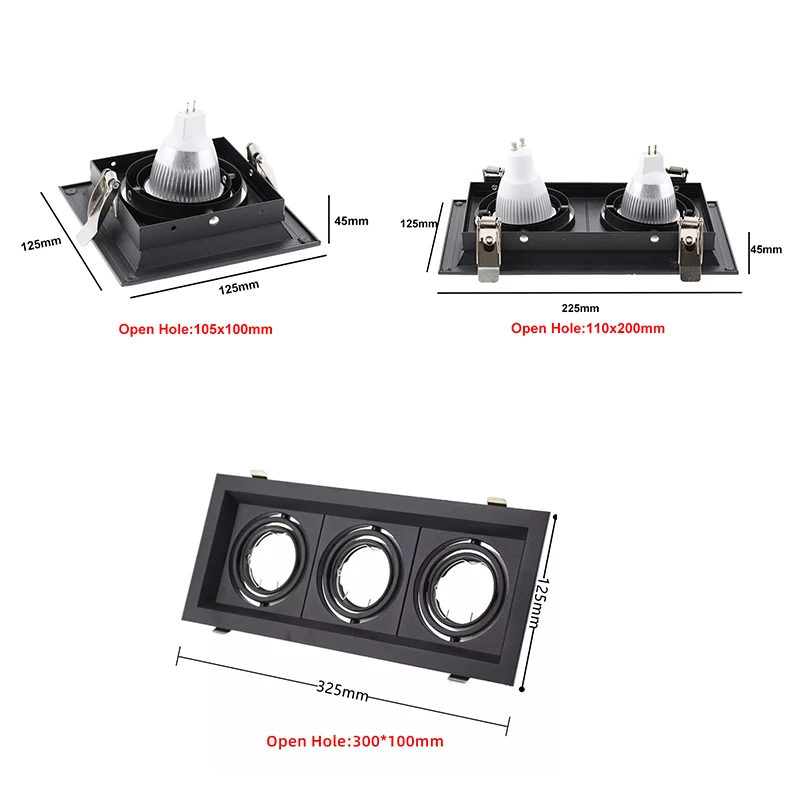 125mm
45mm
125mm
Open Hole:105x100mm

125mm
45mm
225mm
Open Hole:110x200mm

125mm
325mm
Open Hole:300*100mm