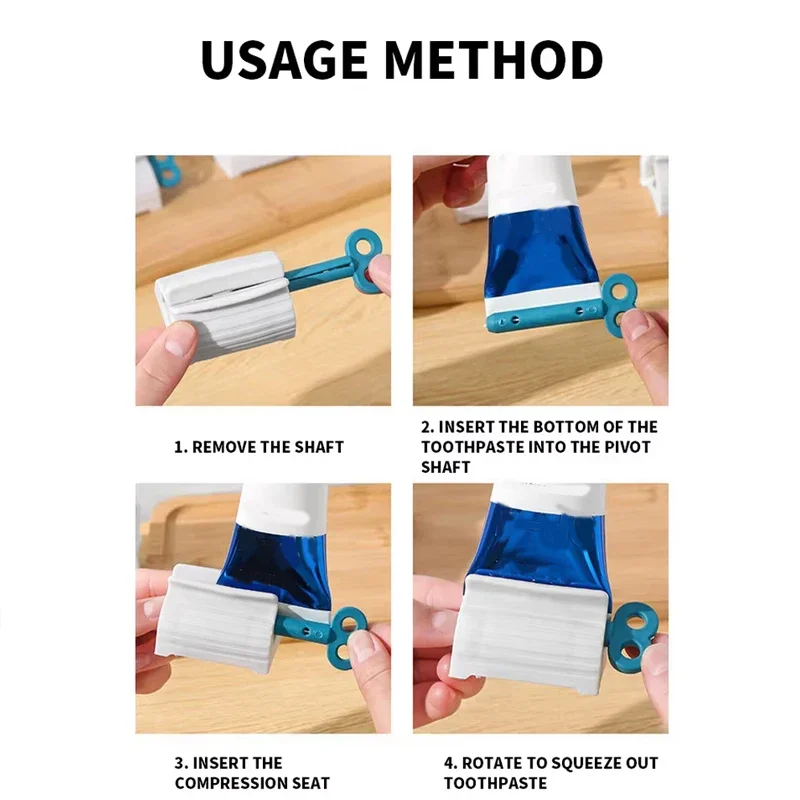 USAGE METHOD

1. REMOVE THE SHAFT

2. INSERT THE BOTTOM OF THE TOOTHPASTE INTO THE PIVOT SHAFT

3. INSERT THE COMPRESSION SEAT

4. ROTATE TO SQUEEZE OUT TOOTHPASTE