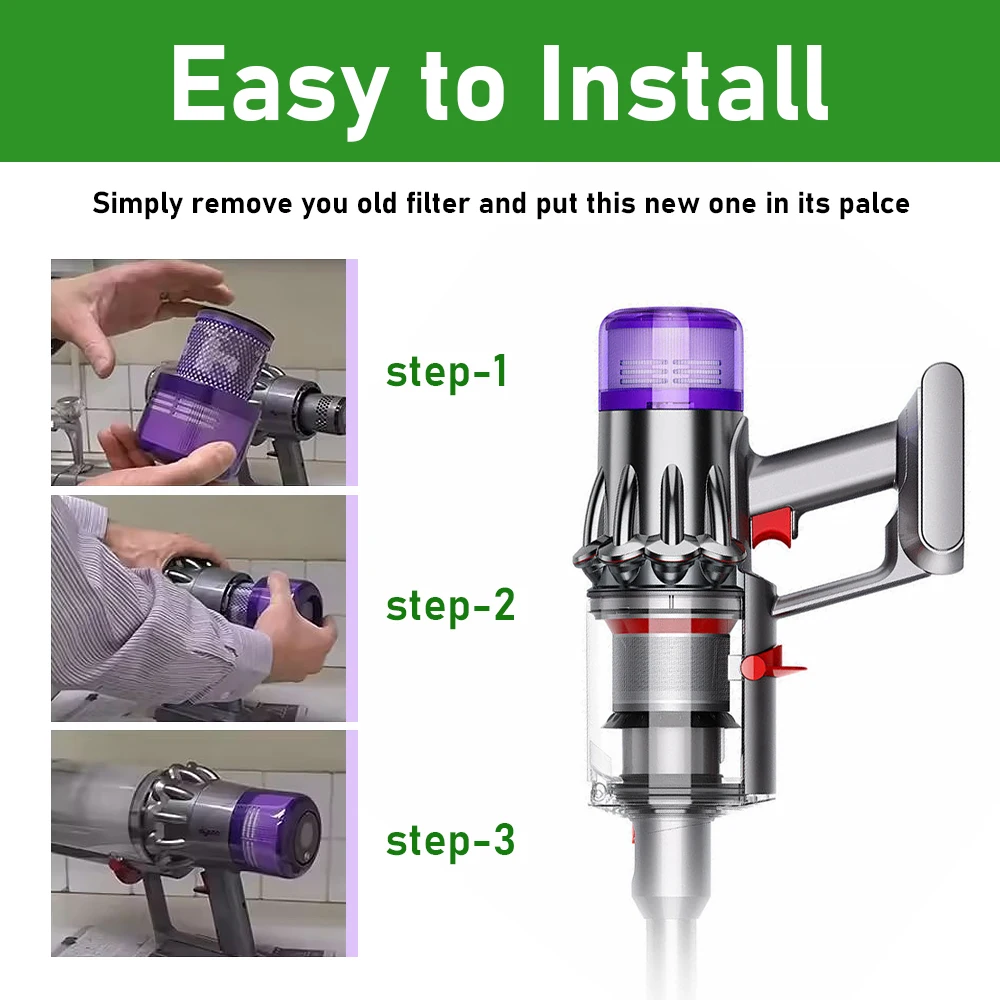 Easy to Install

Simply remove you old filter and put this new one in its palce

step-1

step-2

step-3