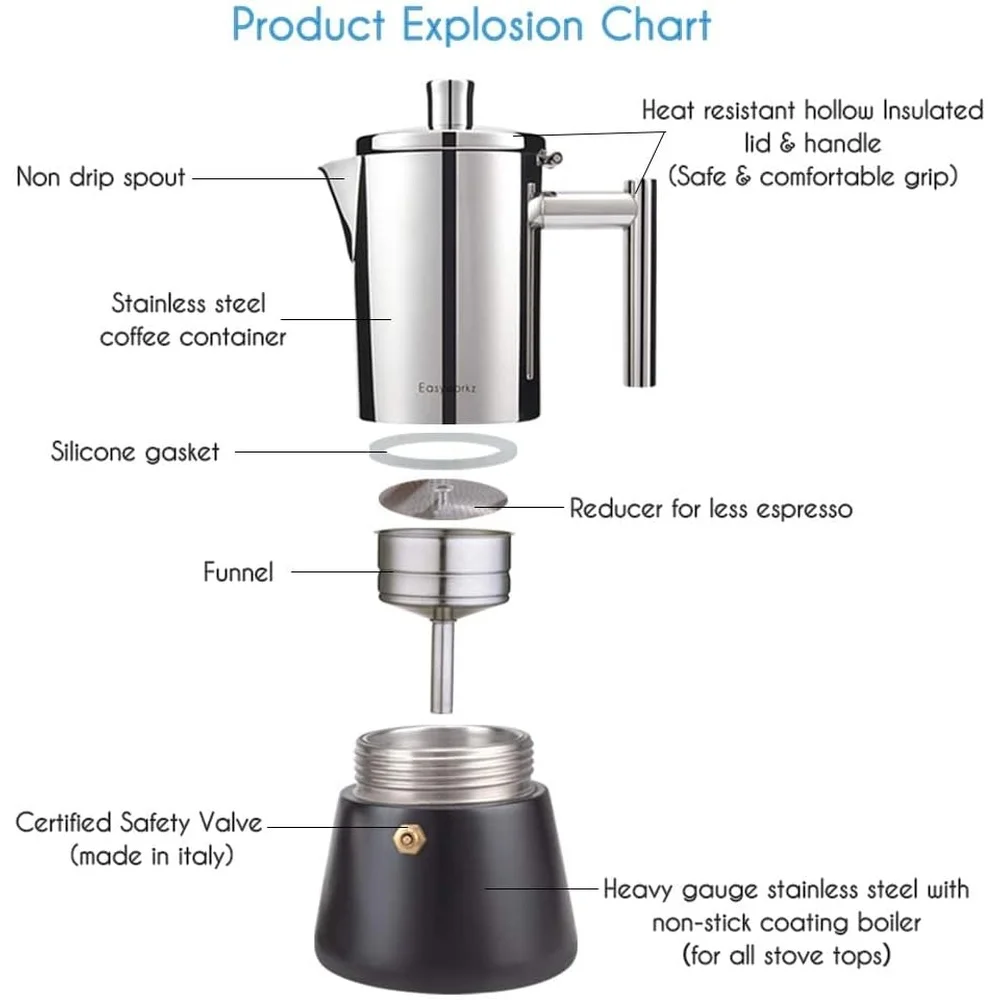 Product Explosion Chart

Heat resistant hollow Insulated lid & handle (Safe & comfortable grip)

Non drip spout

Stainless steel coffee container

Easyworkz

Silicone gasket

Reducer for less espresso

Funnel

Certified Safety Valve (made in italy)

Heavy gauge stainless steel with non-stick coating boiler (for all stove tops)