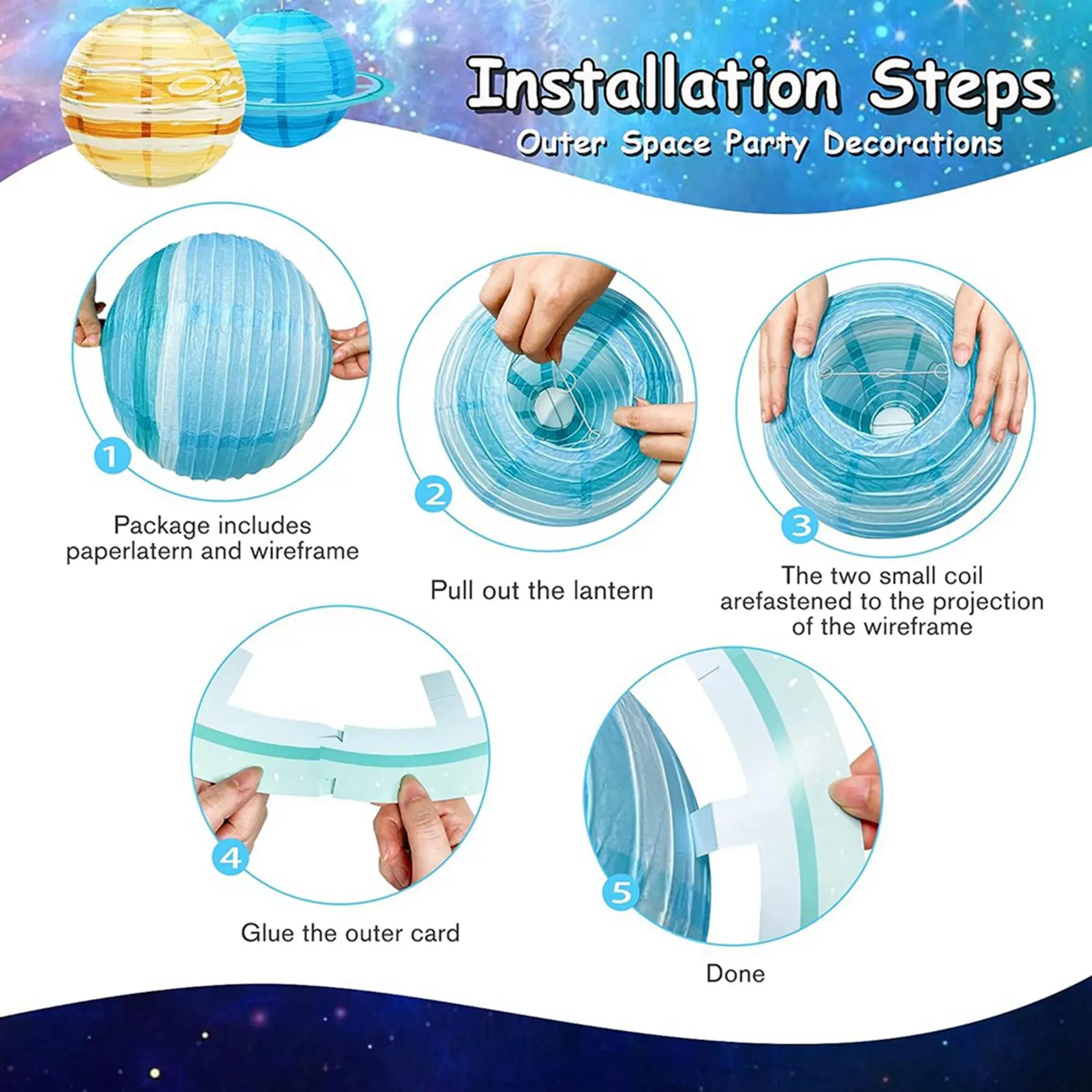 Installation Steps
Outer Space Party Decorations

1
Package includes paperlatern and wireframe

2
Pull out the lantern

3
The two small coil arefastened to the projection of the wireframe

4
Glue the outer card

5
Done