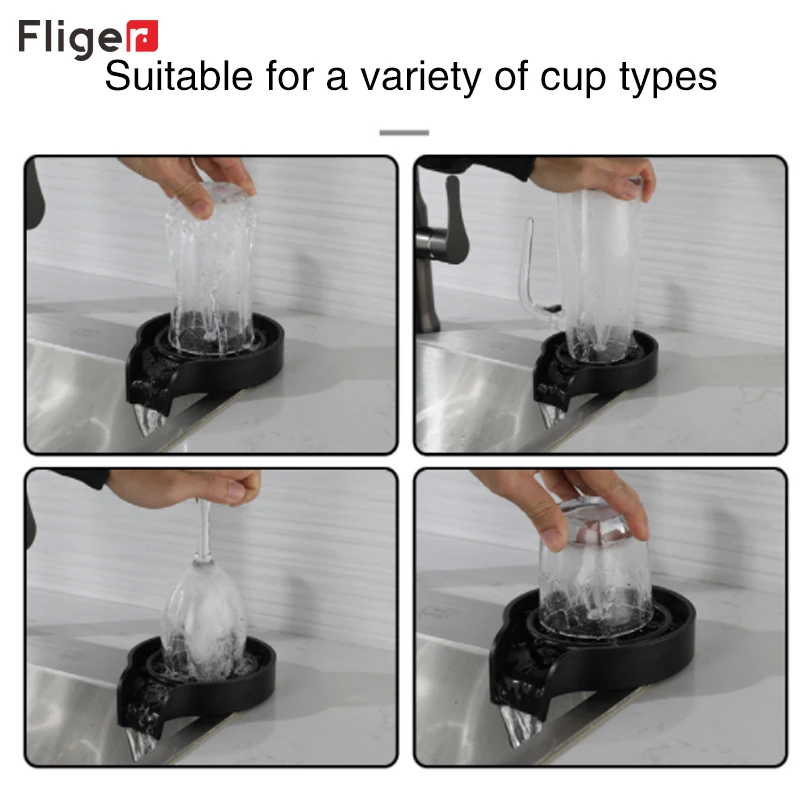 Fliger

Suitable for a variety of cup types