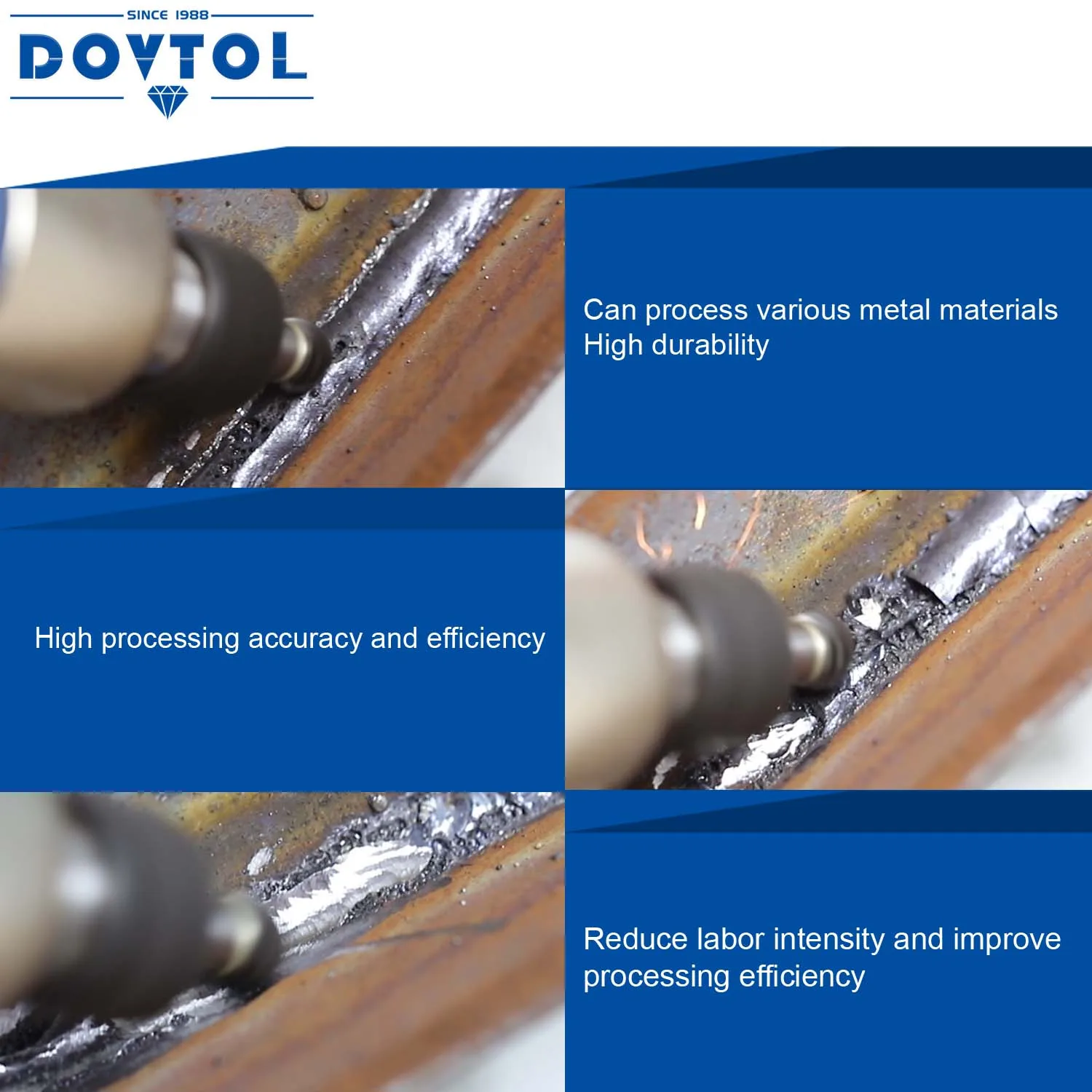 SINCE 1988
DOVTOL

Can process various metal materials
High durability

High processing accuracy and efficiency

Reduce labor intensity and improve processing efficiency