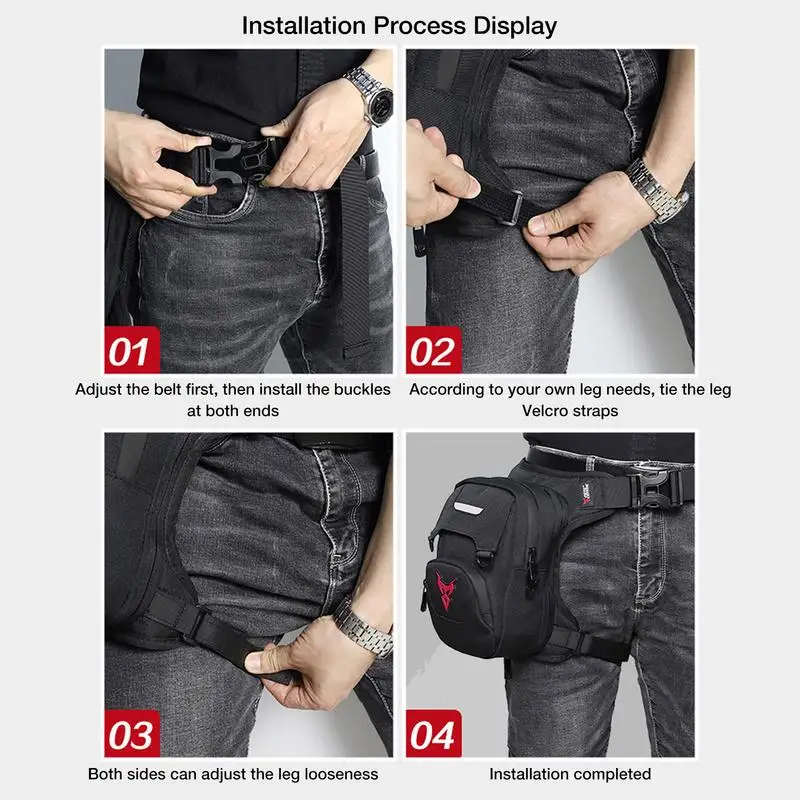 Installation Process Display

01

Adjust the belt first, then install the buckles at both ends

02

According to your own leg needs, tie the leg Velcro straps

03

Both sides can adjust the leg looseness

04

Installation completed