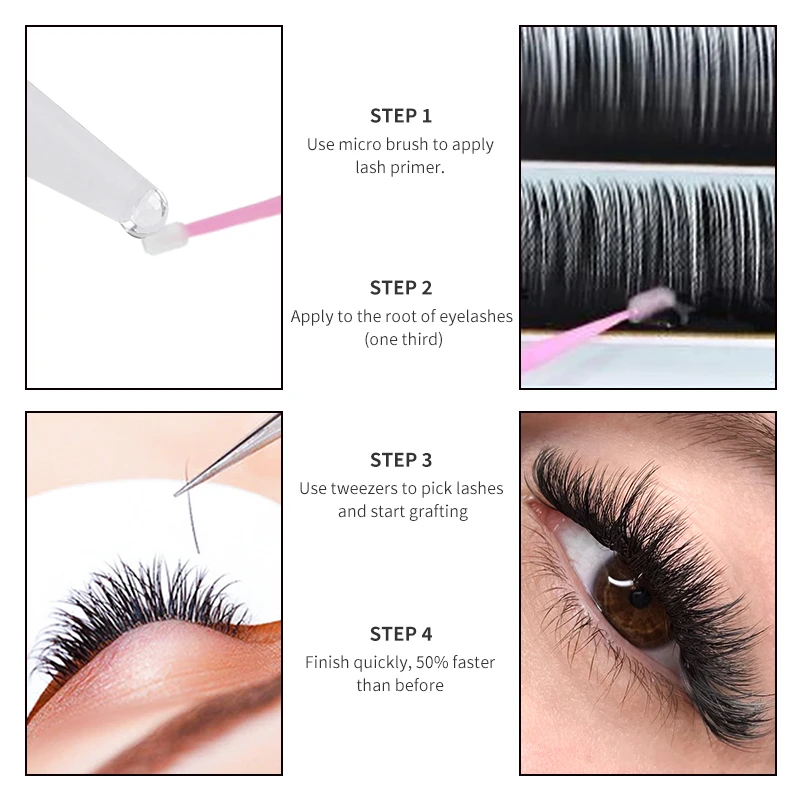 STEP 1
Use micro brush to apply lash primer.

STEP 2
Apply to the root of eyelashes (one third)

STEP 3
Use tweezers to pick lashes and start grafting

STEP 4
Finish quickly, 50% faster than before