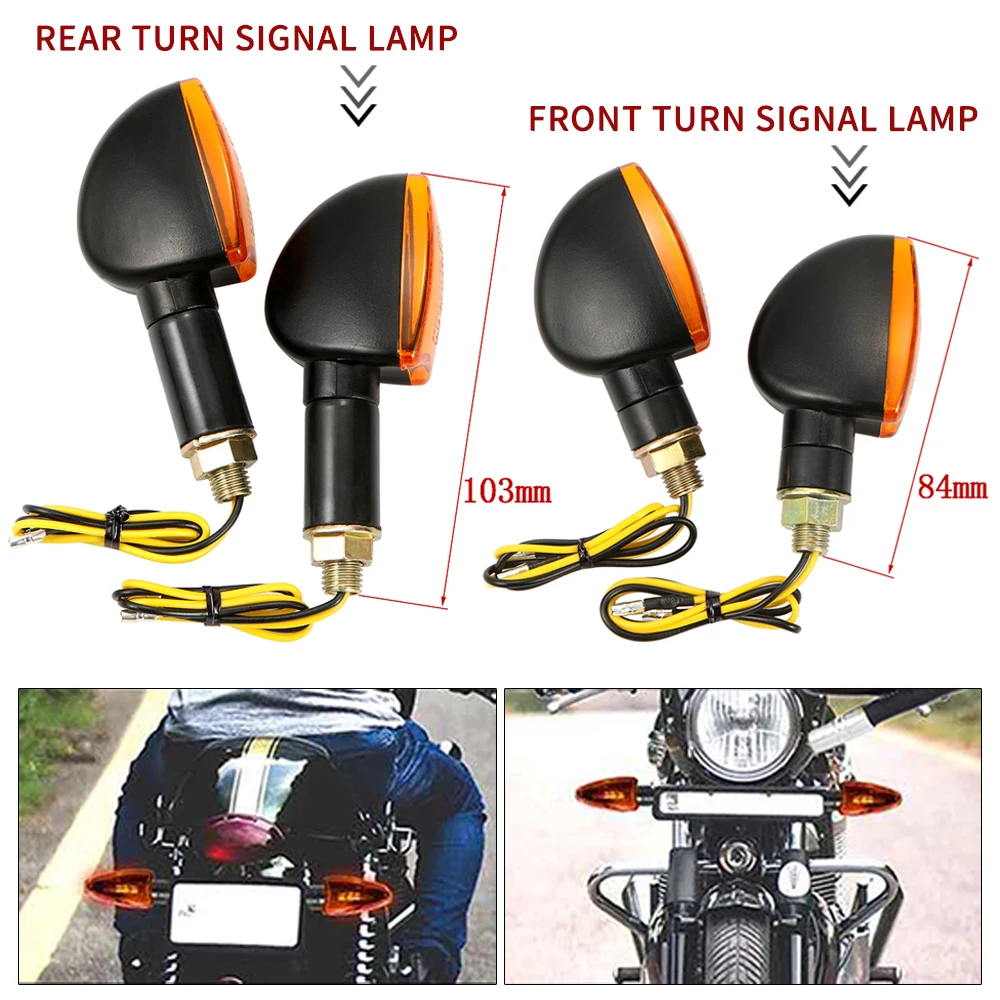 REAR TURN SIGNAL LAMP

FRONT TURN SIGNAL LAMP

103mm

84mm