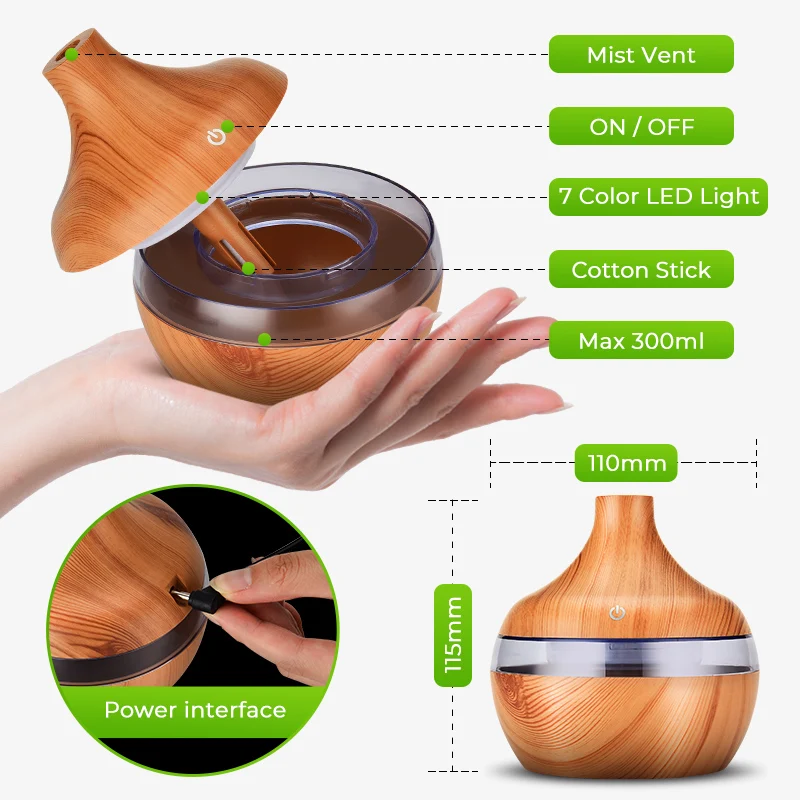 Mist Vent

ON / OFF

7 Color LED Light

Cotton Stick

Max 300ml

110mm

115mm

Power interface