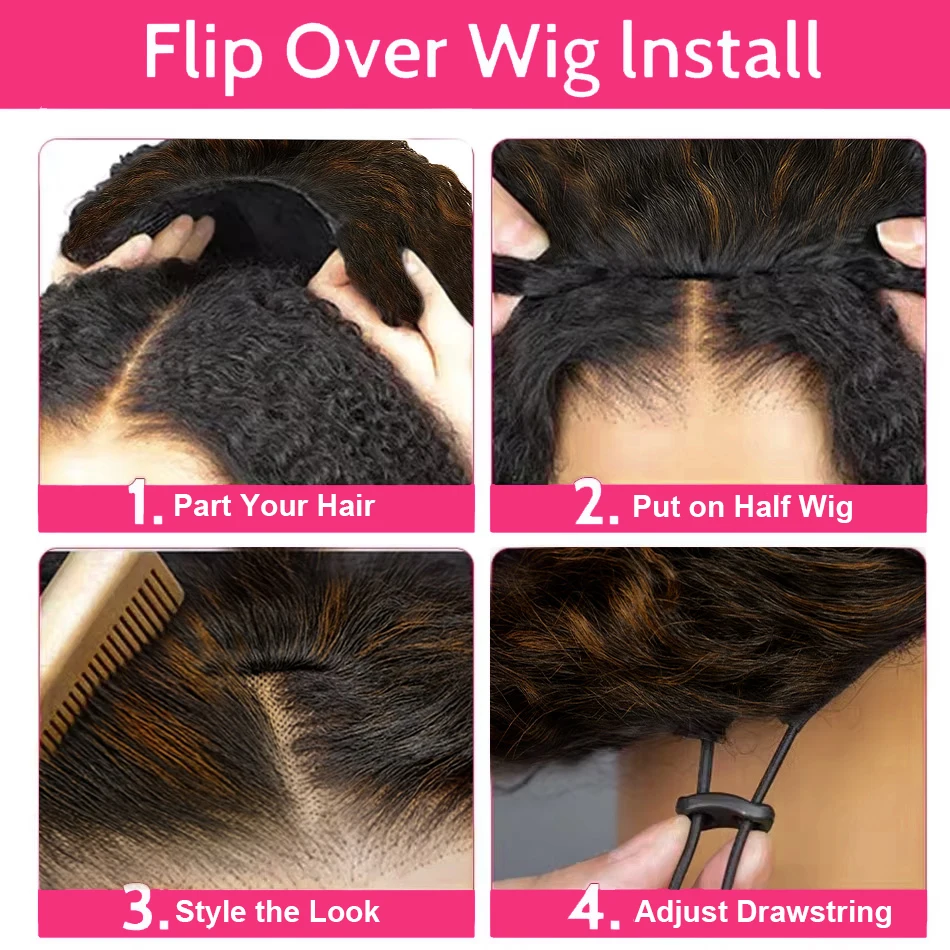 Flip Over Wig Install

1. Part Your Hair

2. Put on Half Wig

3. Style the Look

4. Adjust Drawstring