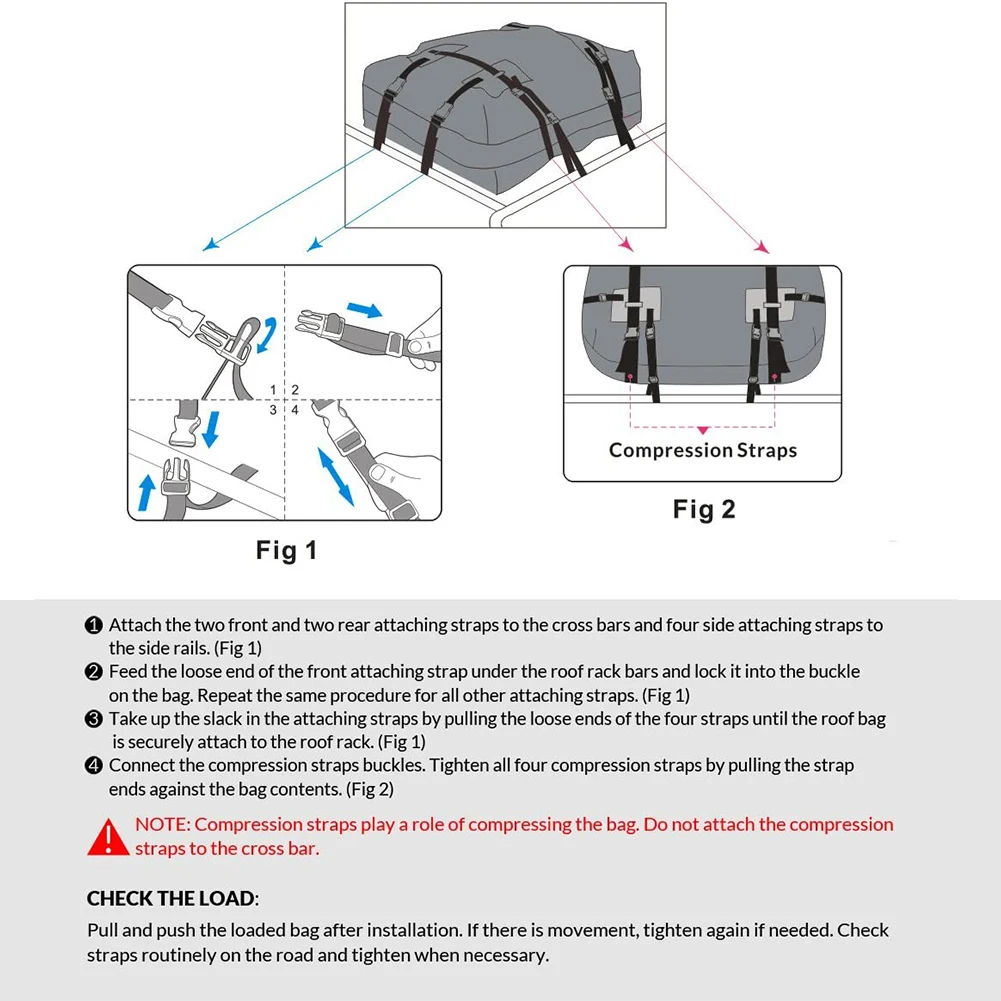 1 2
3 4

Fig 1

Compression Straps

Fig 2

❶ Attach the two front and two rear attaching straps to the cross bars and four side attaching straps to the side rails. (Fig 1)
❷ Feed the loose end of the front attaching strap under the roof rack bars and lock it into the buckle on the bag. Repeat the same procedure for all other attaching straps. (Fig 1)
❸ Take up the slack in the attaching straps by pulling the loose ends of the four straps until the roof bag is securely attach to the roof rack. (Fig 1)
❹ Connect the compression straps buckles. Tighten all four compression straps by pulling the strap ends against the bag contents. (Fig 2)

NOTE: Compression straps play a role of compressing the bag. Do not attach the compression straps to the cross bar.

CHECK THE LOAD:
Pull and push the loaded bag after installation. If there is movement, tighten again if needed. Check straps routinely on the road and tighten when necessary.