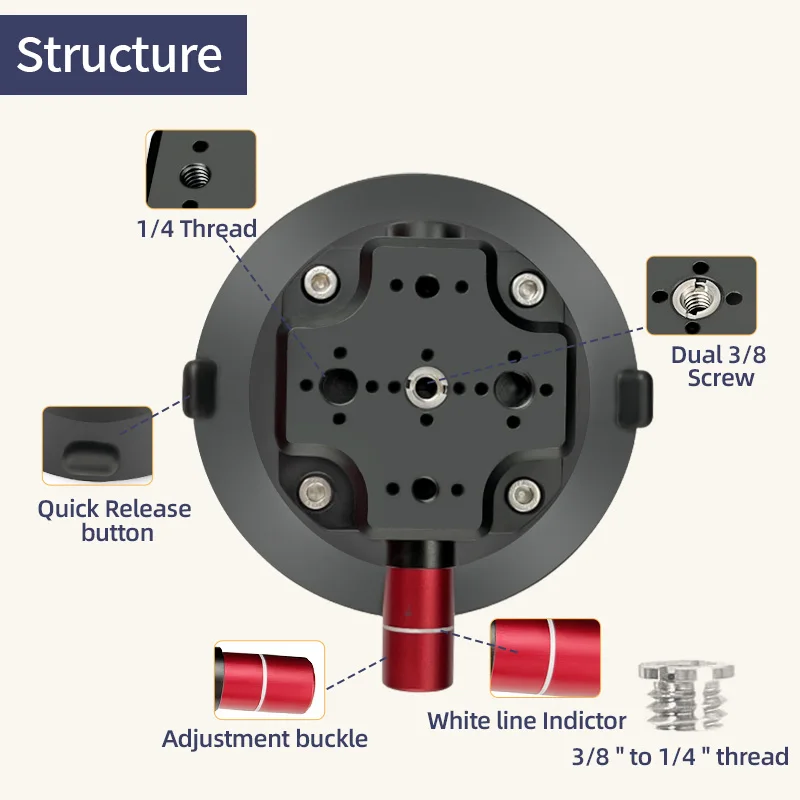 Structure

1/4 Thread

Dual 3/8 Screw

Quick Release button

Adjustment buckle

White line Indictor

3/8 " to 1/4 " thread