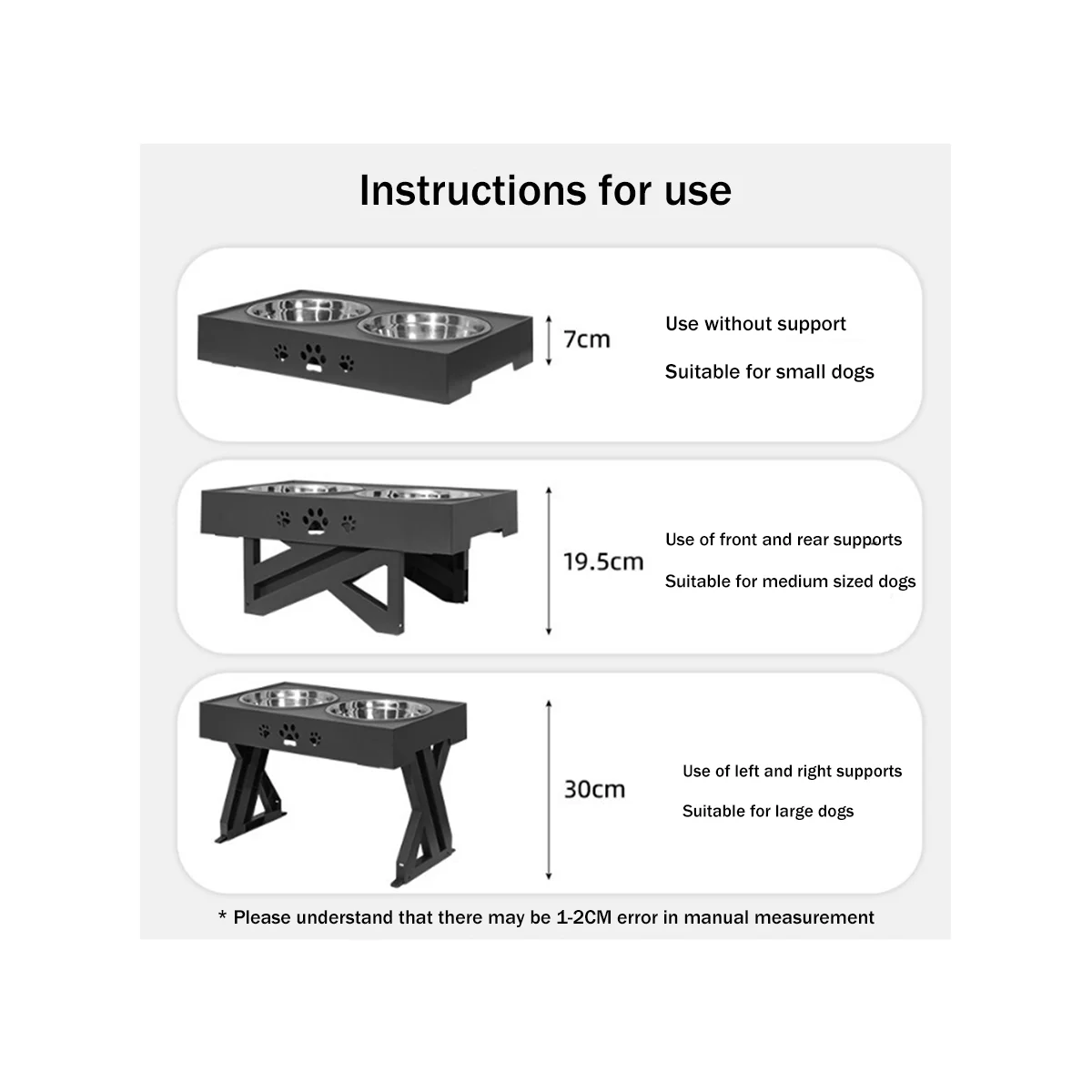 Instructions for use

7cm

Use without support

Suitable for small dogs

19.5cm

Use of front and rear supports

Suitable for medium sized dogs

30cm

Use of left and right supports

Suitable for large dogs

* Please understand that there may be 1-2CM error in manual measurement