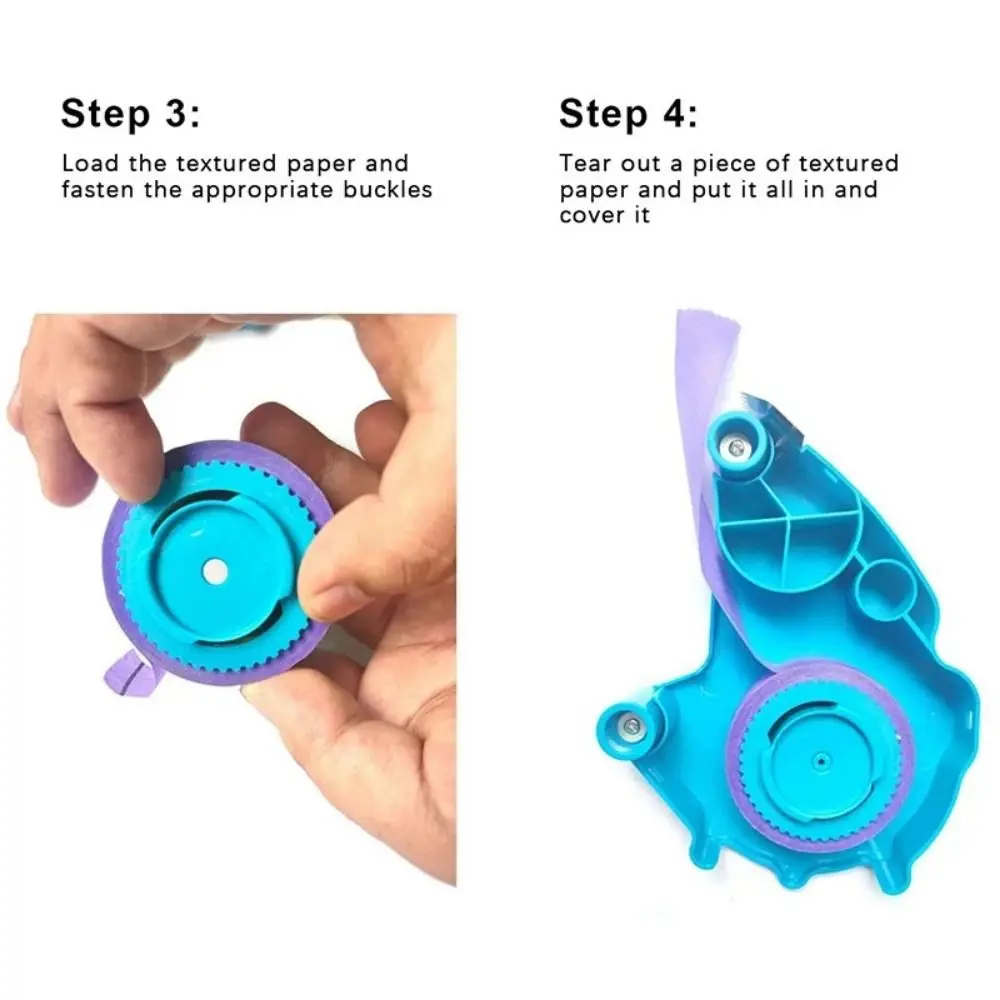 Step 3:

Load the textured paper and fasten the appropriate buckles

Step 4:

Tear out a piece of textured paper and put it all in and cover it