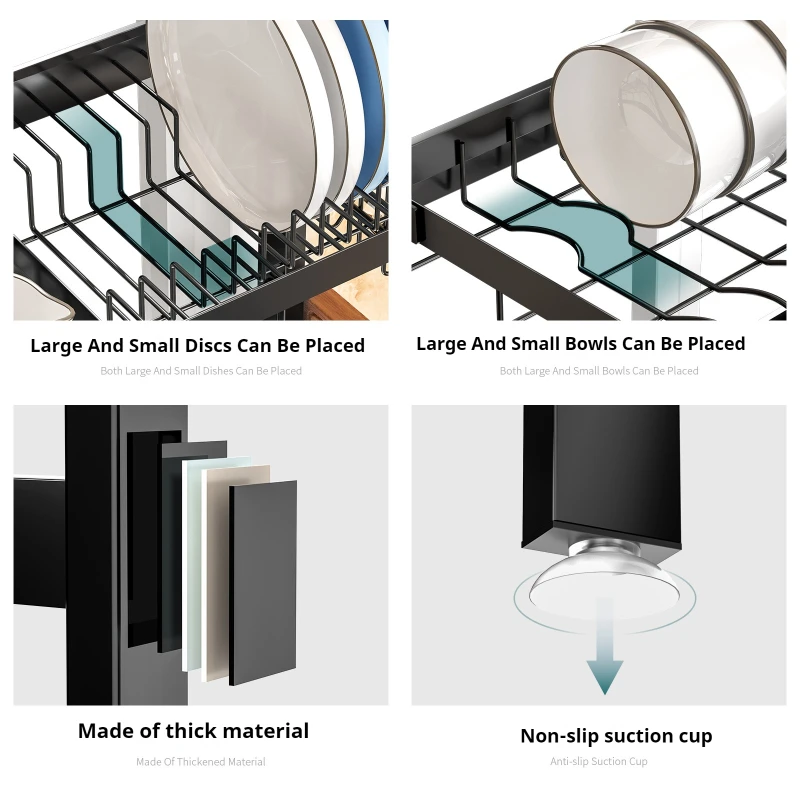 Large And Small Discs Can Be Placed

Both Large And Small Dishes Can Be Placed

Large And Small Bowls Can Be Placed

Both Large And Small Bowls Can Be Placed

Made of thick material

Made Of Thickened Material

Non-slip suction cup

Anti-slip Suction Cup