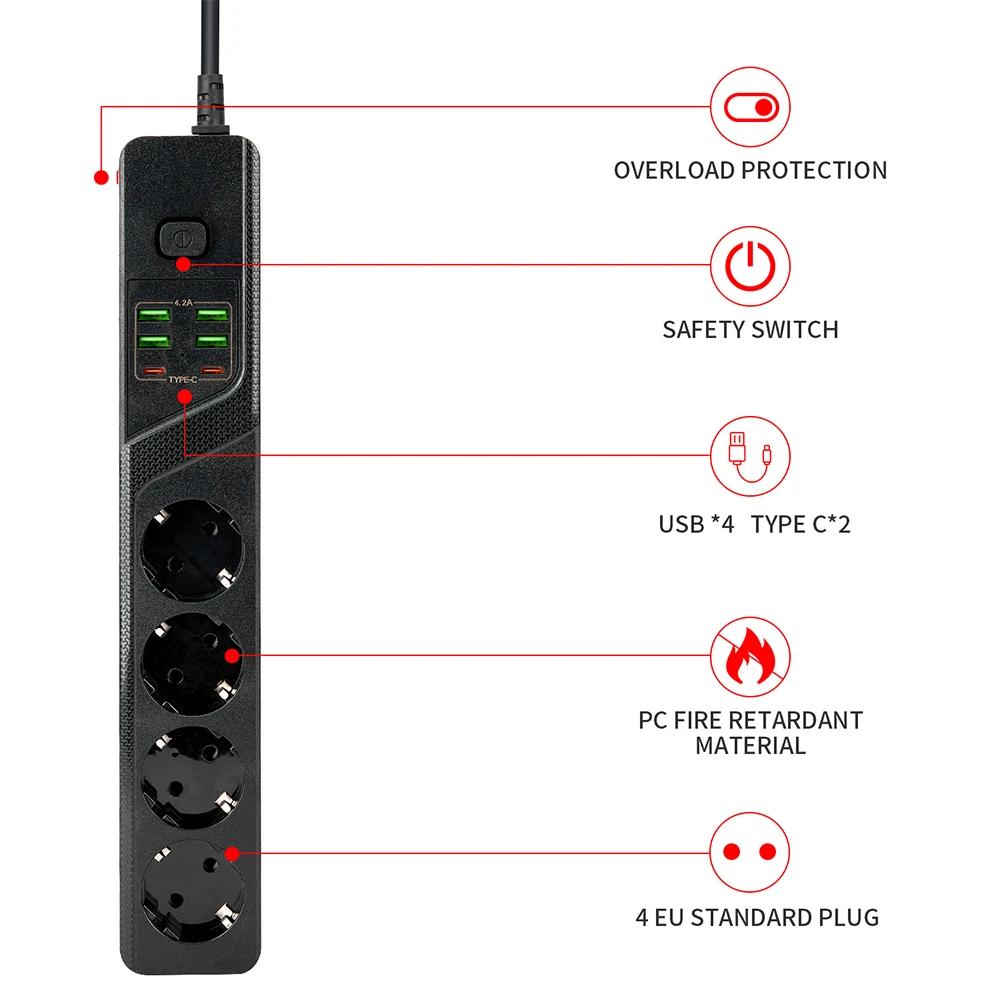 4.2A

TYPE-C

OVERLOAD PROTECTION

SAFETY SWITCH

USB *4 TYPE C*2

PC FIRE RETARDANT MATERIAL

4 EU STANDARD PLUG