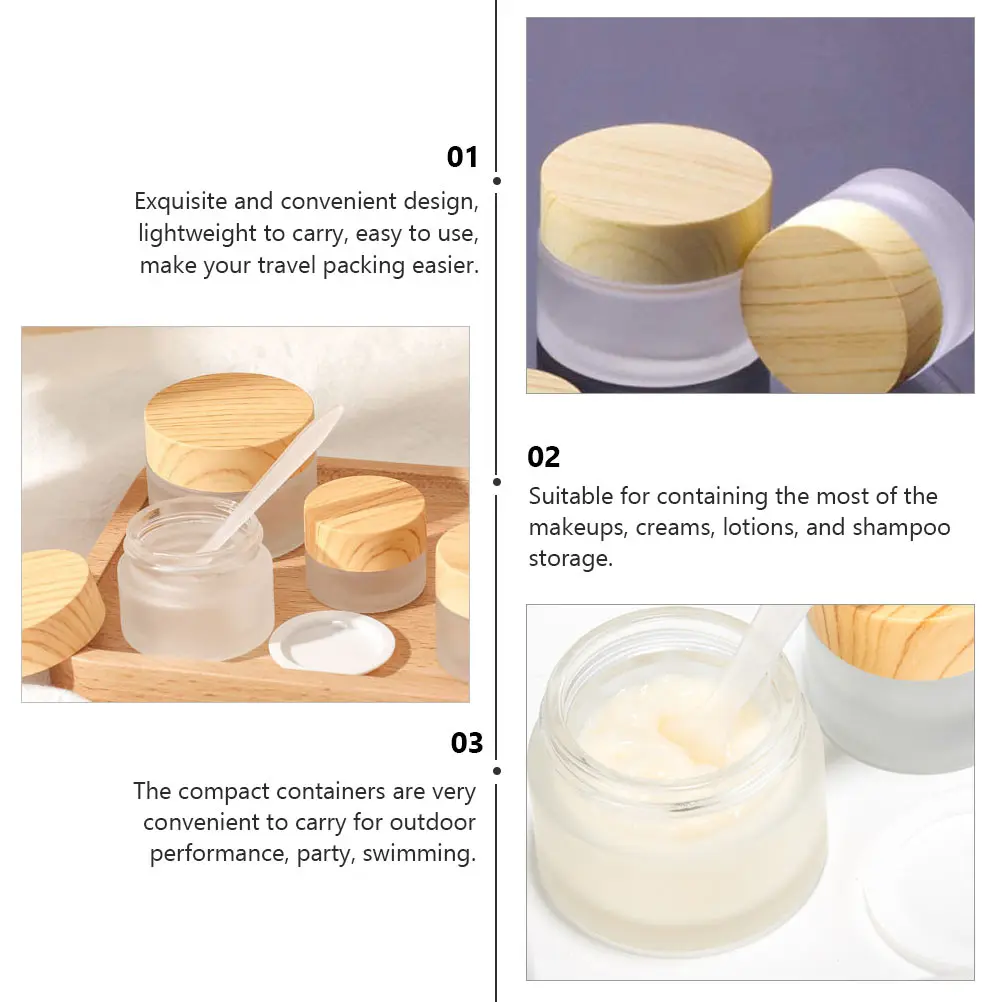 01

Exquisite and convenient design, lightweight to carry, easy to use, make your travel packing easier.

02

Suitable for containing the most of the makeups, creams, lotions, and shampoo storage.

03

The compact containers are very convenient to carry for outdoor performance, party, swimming.