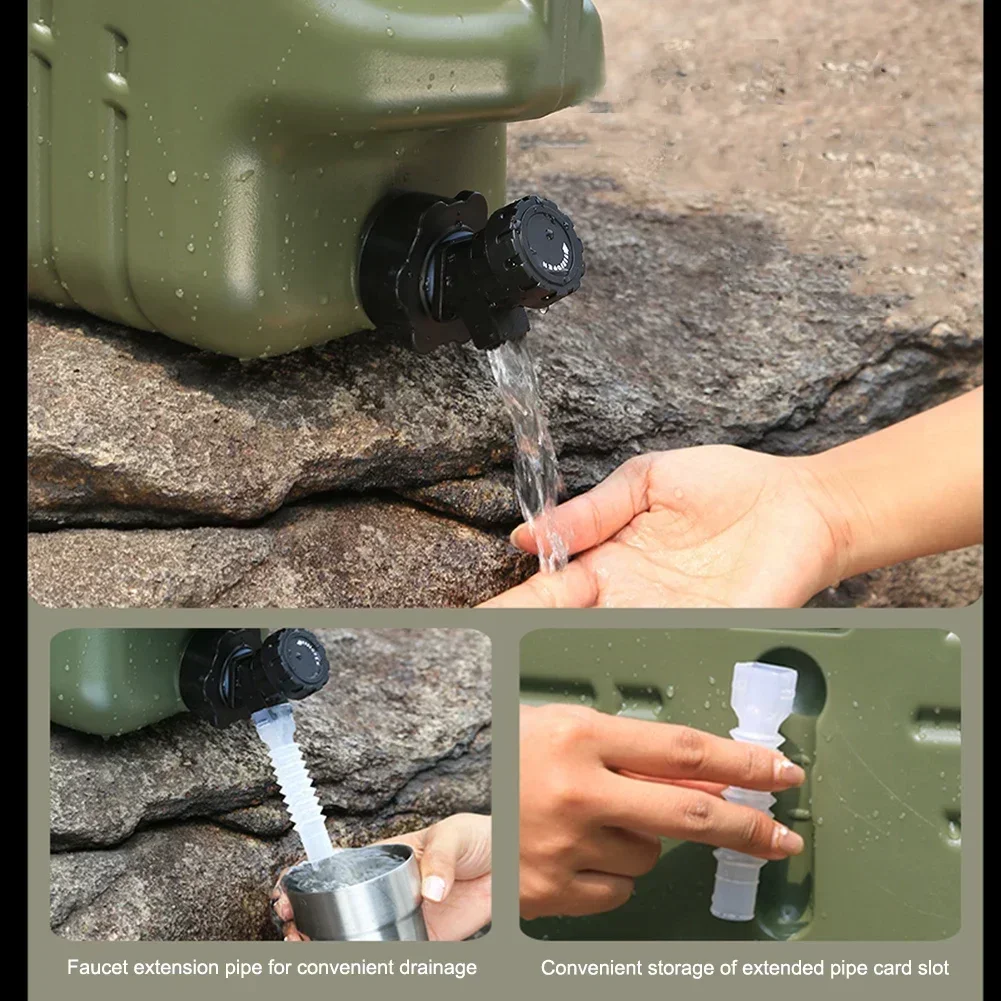 Faucet extension pipe for convenient drainage

Convenient storage of extended pipe card slot