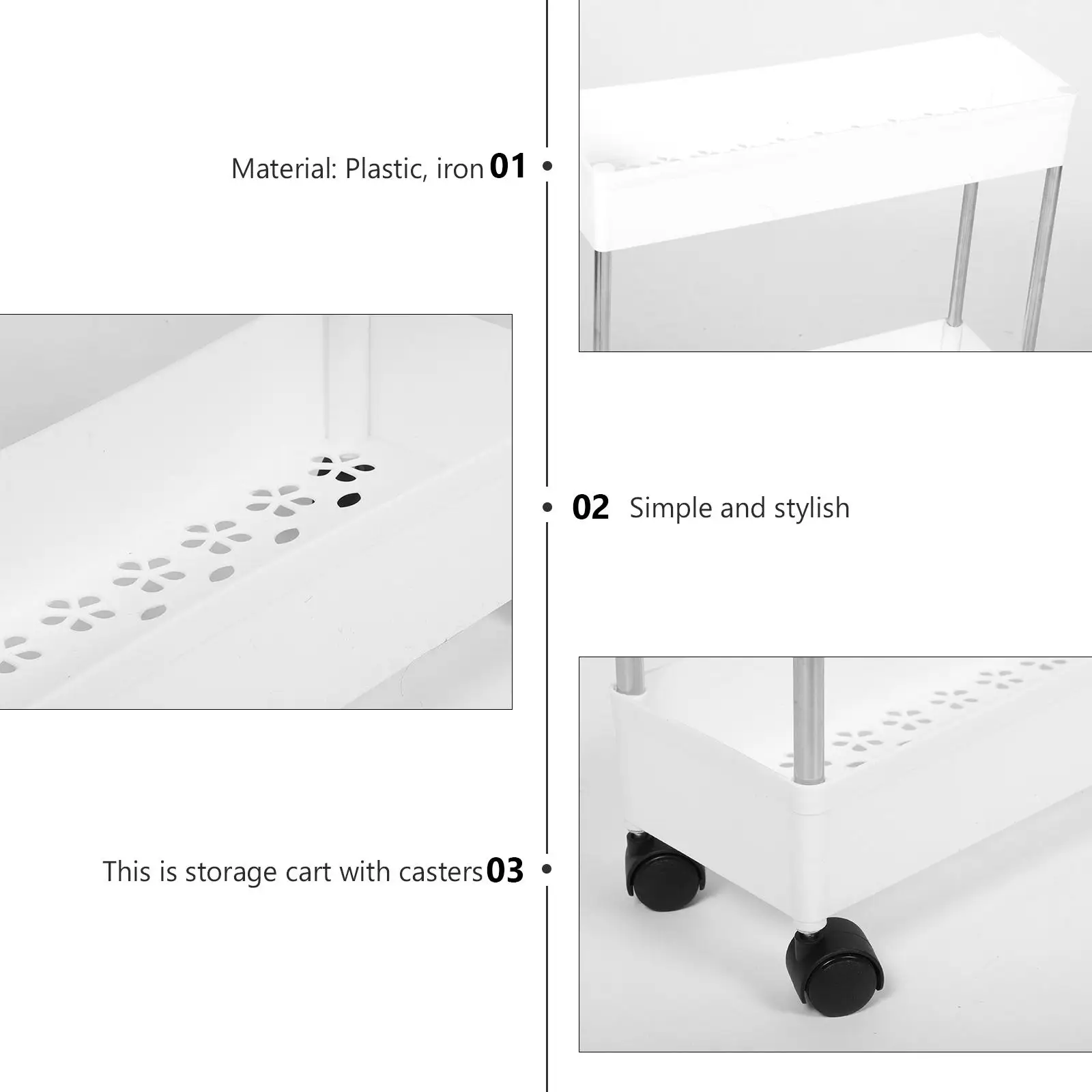 Material: Plastic, iron 01

02 Simple and stylish

This is storage cart with casters 03