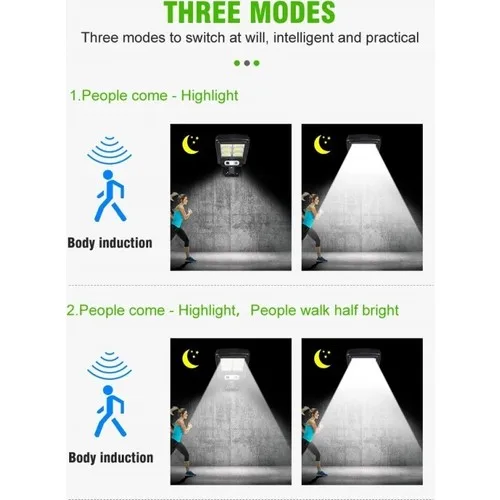 THREE MODES
Three modes to switch at will, intelligent and practical

1.People come - Highlight

Body induction

2.People come - Highlight， People walk half bright

Body induction