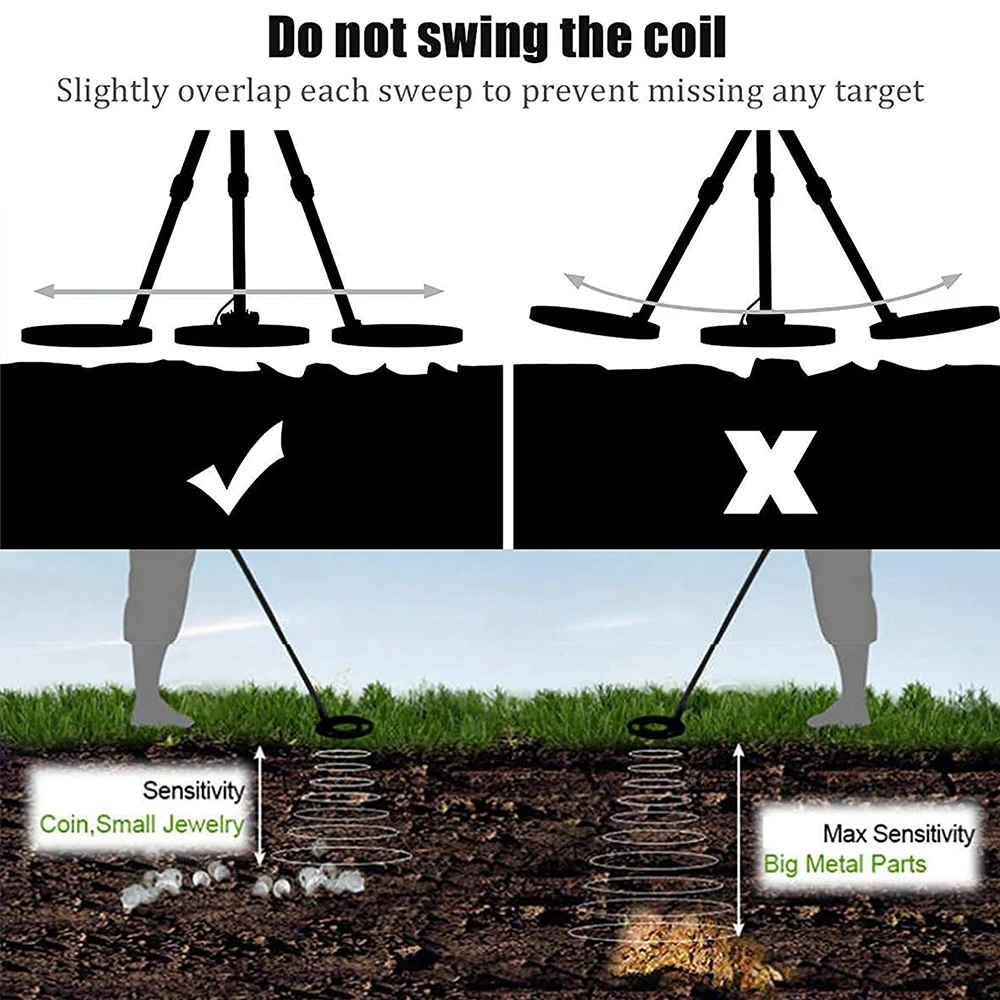 Do not swing the coil

Slightly overlap each sweep to prevent missing any target

✓

X

Sensitivity
Coin,Small Jewelry

Max Sensitivity
Big Metal Parts