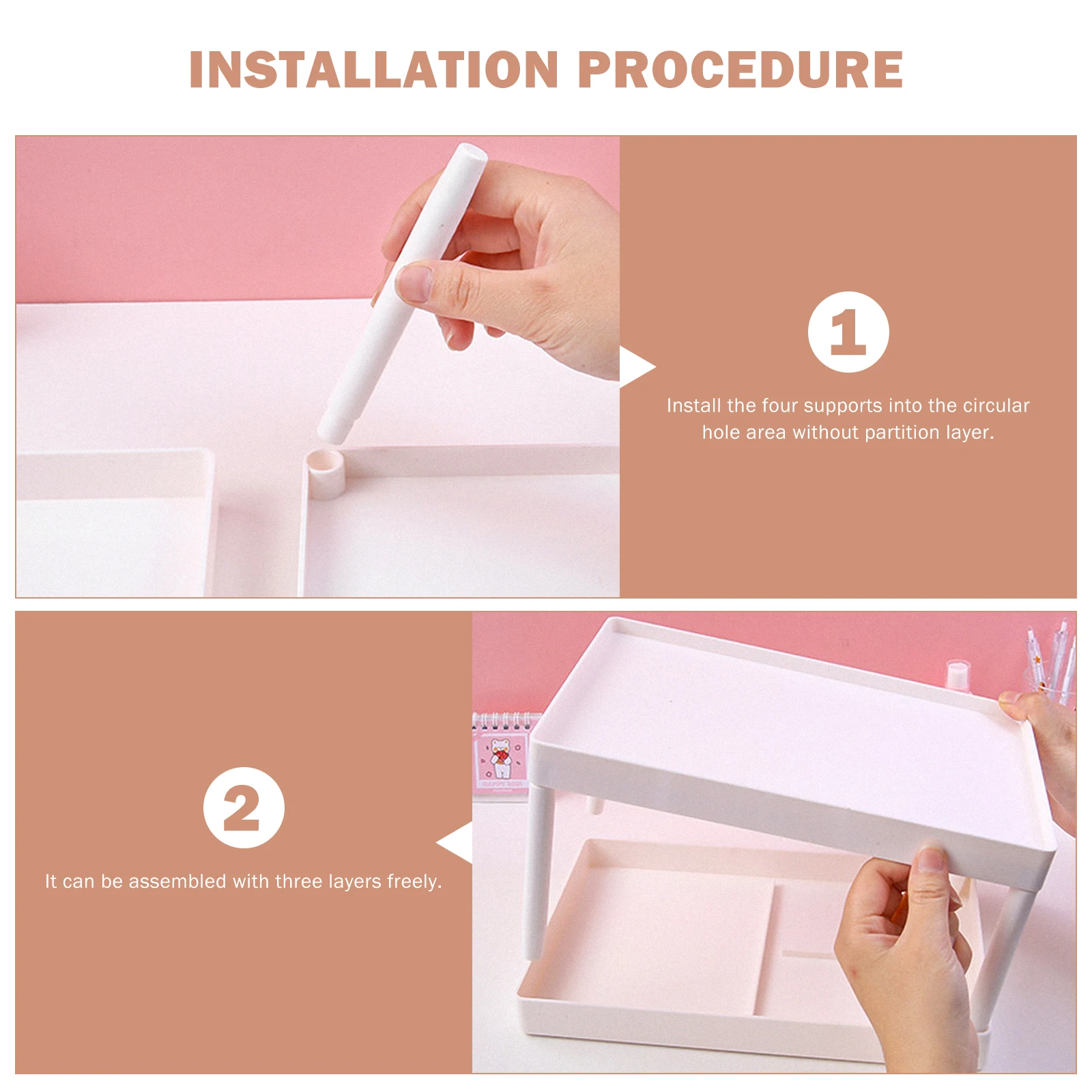 INSTALLATION PROCEDURE

1

Install the four supports into the circular hole area without partition layer.

2

It can be assembled with three layers freely.