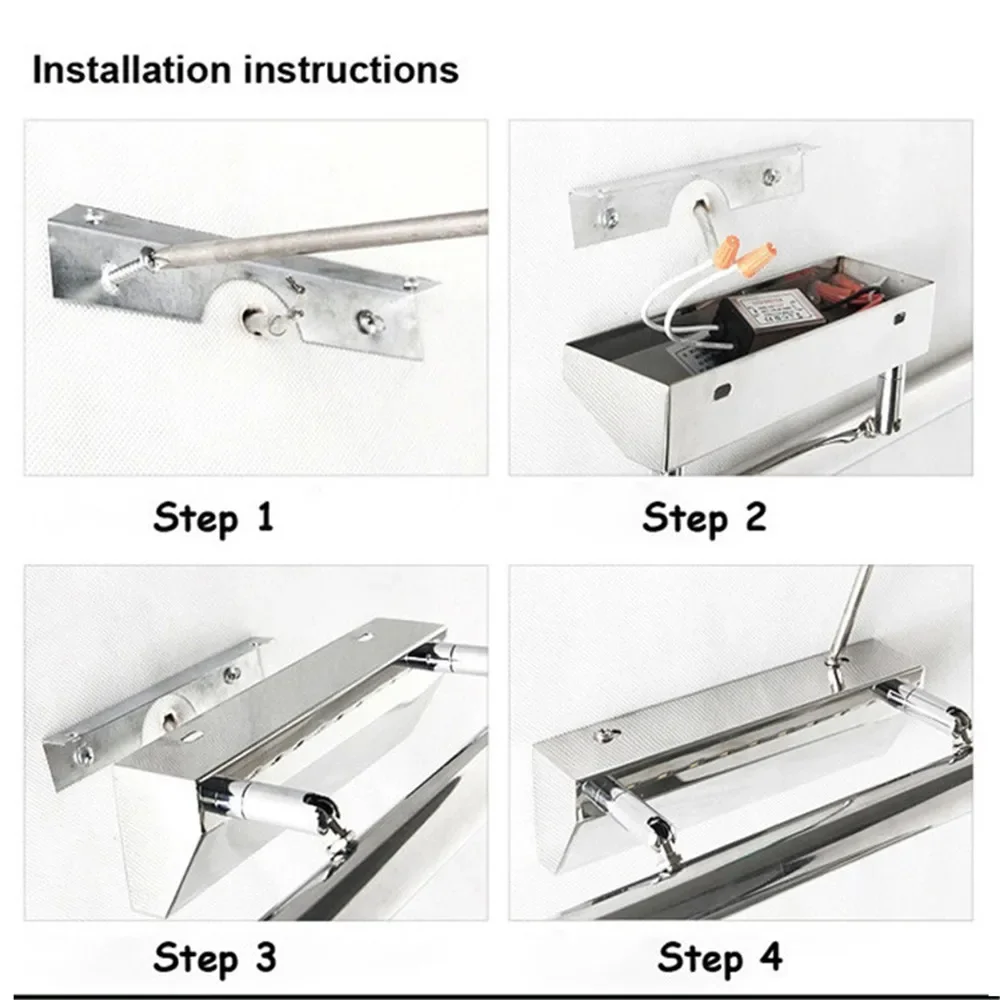 Installation instructions

Step 1

Step 2

Step 3

Step 4